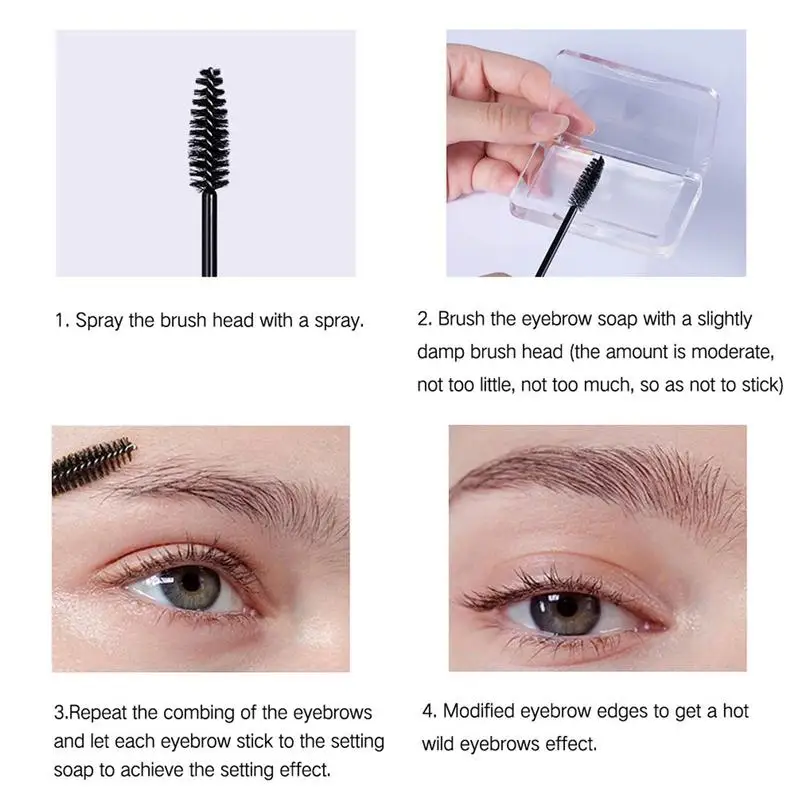 1. Spray the brush head with a spray.

2. Brush the eyebrow soap with a slightly damp brush head (the amount is moderate, not too little, not too much, so as not to stick)

3.Repeat the combing of the eyebrows and let each eyebrow stick to the setting soap to achieve the setting effect.

4. Modified eyebrow edges to get a hot wild eyebrows effect.