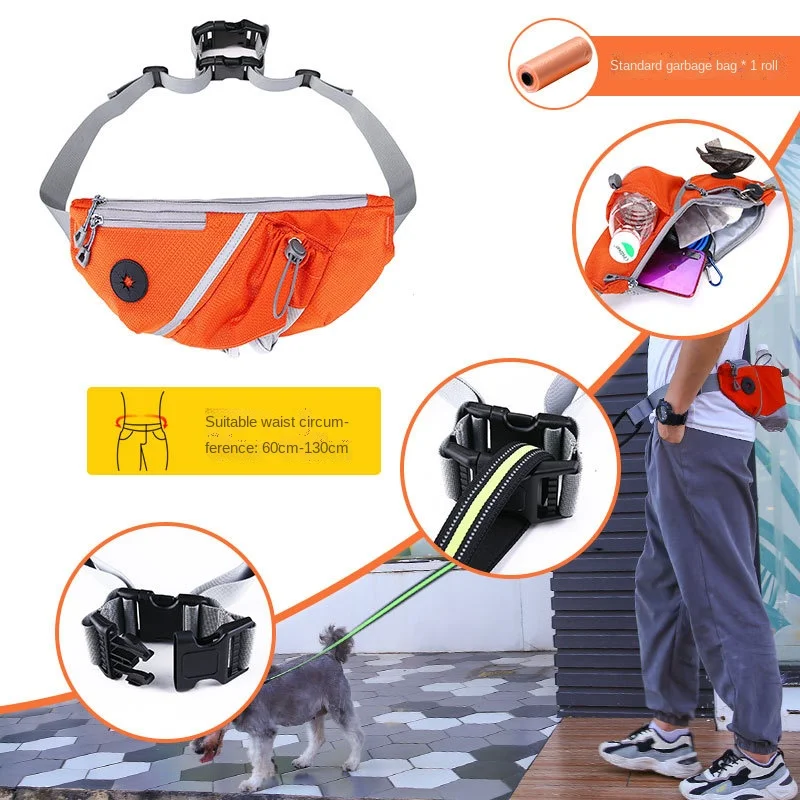 Standard garbage bag * 1 roll

Suitable waist circumference: 60cm-130cm