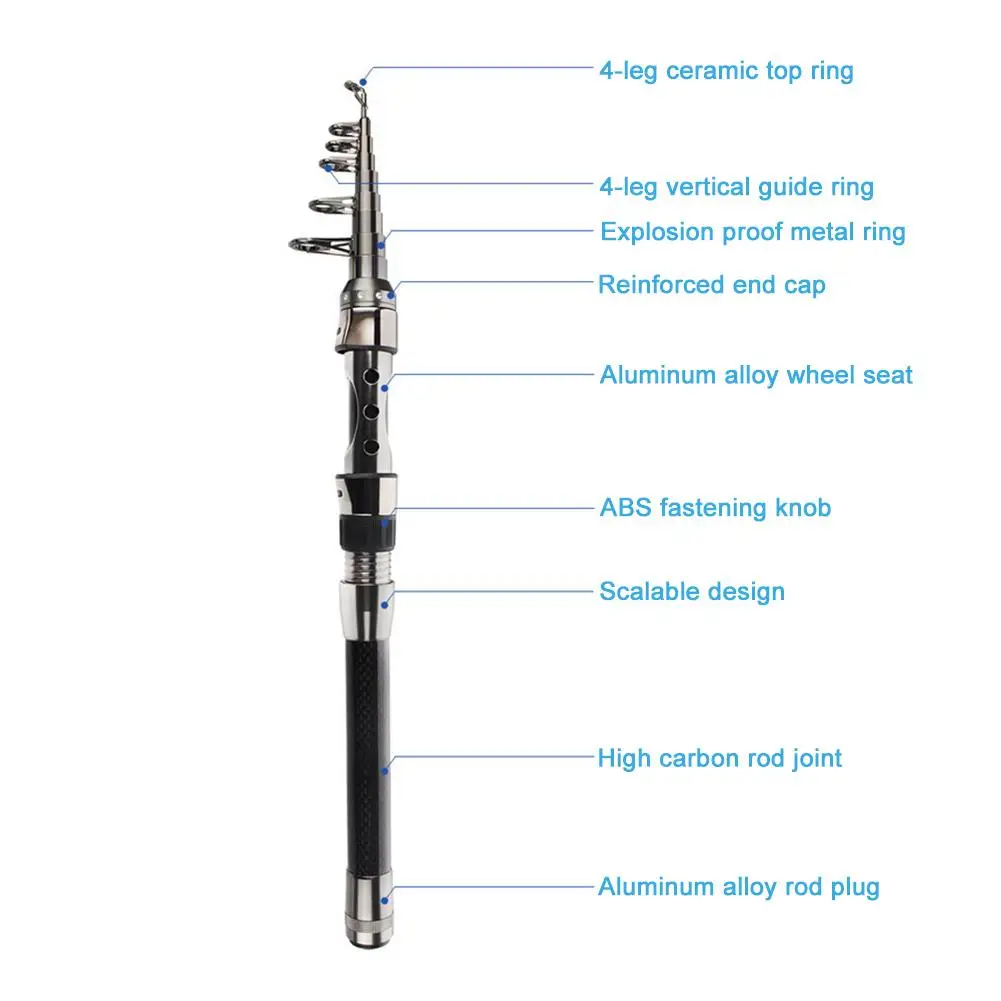 4-leg ceramic top ring

4-leg vertical guide ring

Explosion proof metal ring

Reinforced end cap

Aluminum alloy wheel seat

ABS fastening knob

Scalable design

High carbon rod joint

Aluminum alloy rod plug