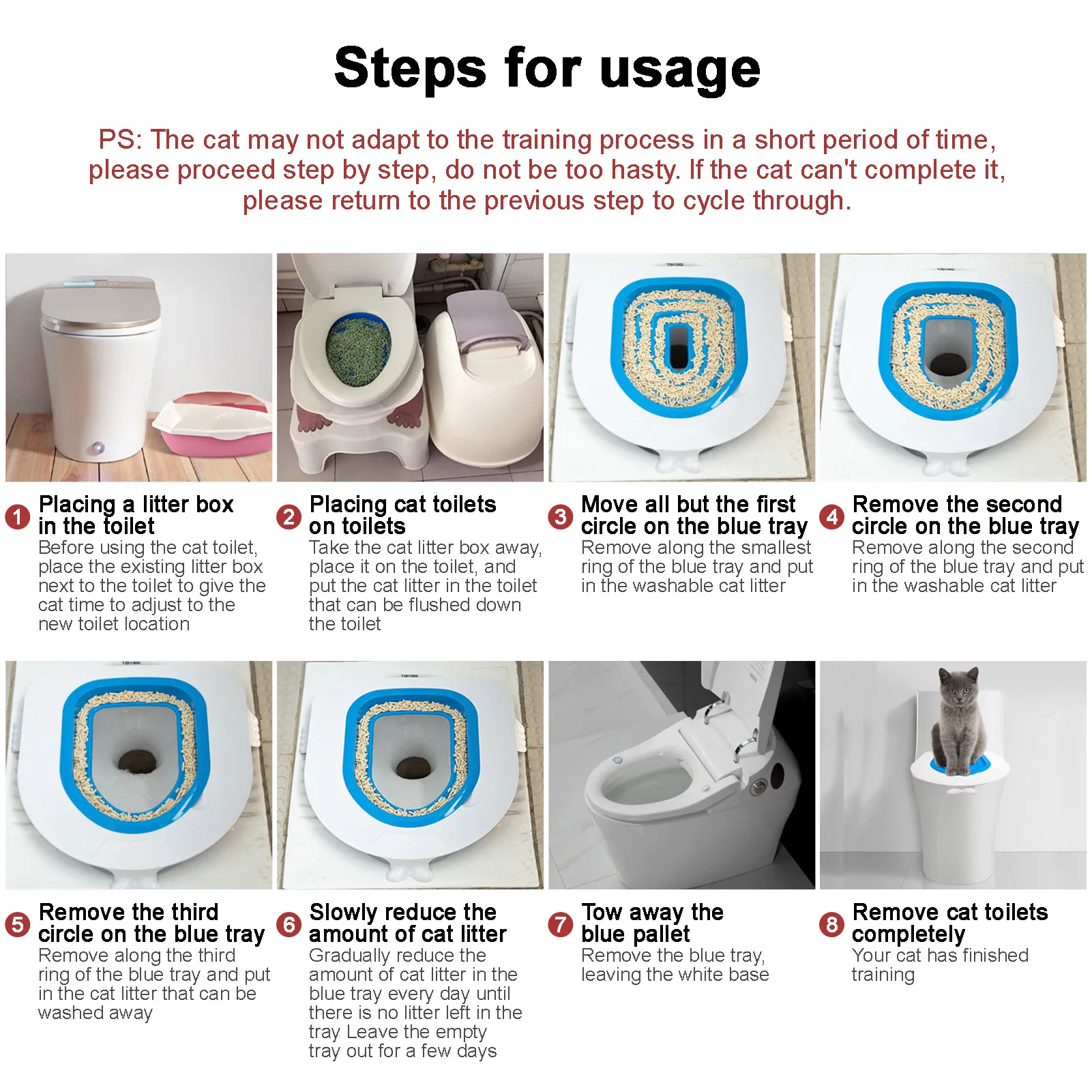 Steps for usage

PS: The cat may not adapt to the training process in a short period of time, please proceed step by step, do not be too hasty. If the cat can't complete it, please return to the previous step to cycle through.

1 Placing a litter box in the toilet
Before using the cat toilet, place the existing litter box next to the toilet to give the cat time to adjust to the new toilet location

2 Placing cat toilets on toilets
Take the cat litter box away, place it on the toilet, and put the cat litter in the toilet that can be flushed down the toilet

3 Move all but the first circle on the blue tray
Remove along the smallest ring of the blue tray and put in the washable cat litter

4 Remove the second circle on the blue tray
Remove along the second ring of the blue tray and put in the washable cat litter

5 Remove the third circle on the blue tray
Remove along the third ring of the blue tray and put in the cat litter that can be washed away

6 Slowly reduce the amount of cat litter
Gradually reduce the amount of cat litter in the blue tray every day until there is no litter left in the tray Leave the empty tray out for a few days

7 Tow away the blue pallet
Remove the blue tray, leaving the white base

8 Remove cat toilets completely
Your cat has finished training