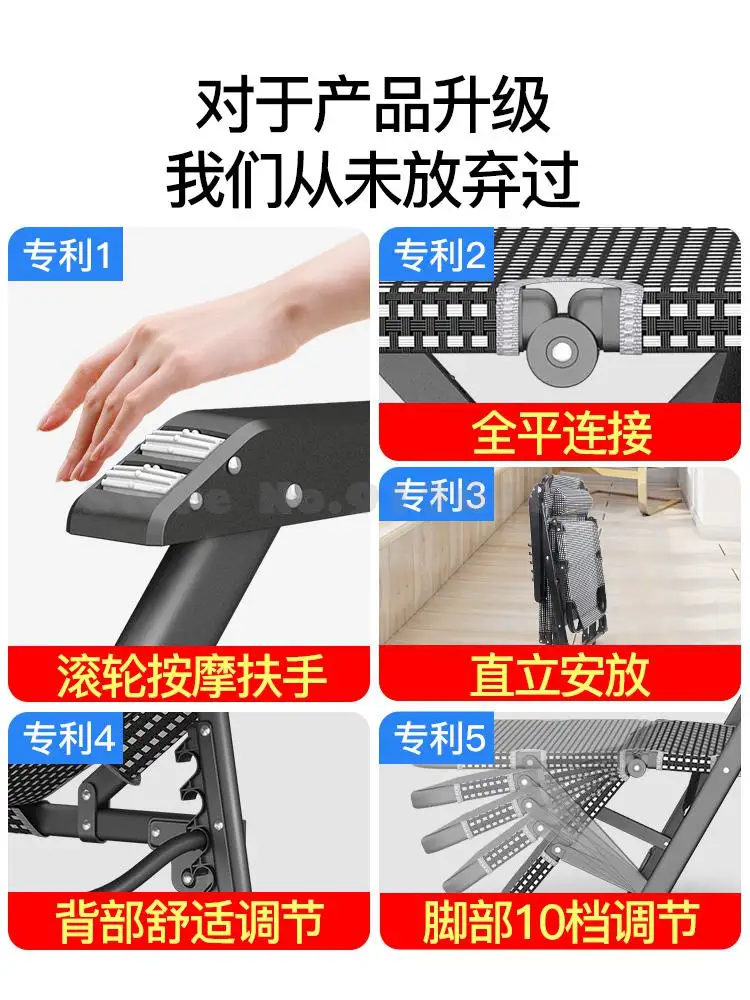 对于产品升级
我们从未放弃过

专利1
滚轮按摩扶手

专利2
全平连接

专利3
直立安放

专利4
背部舒适调节

专利5
脚部10档调节