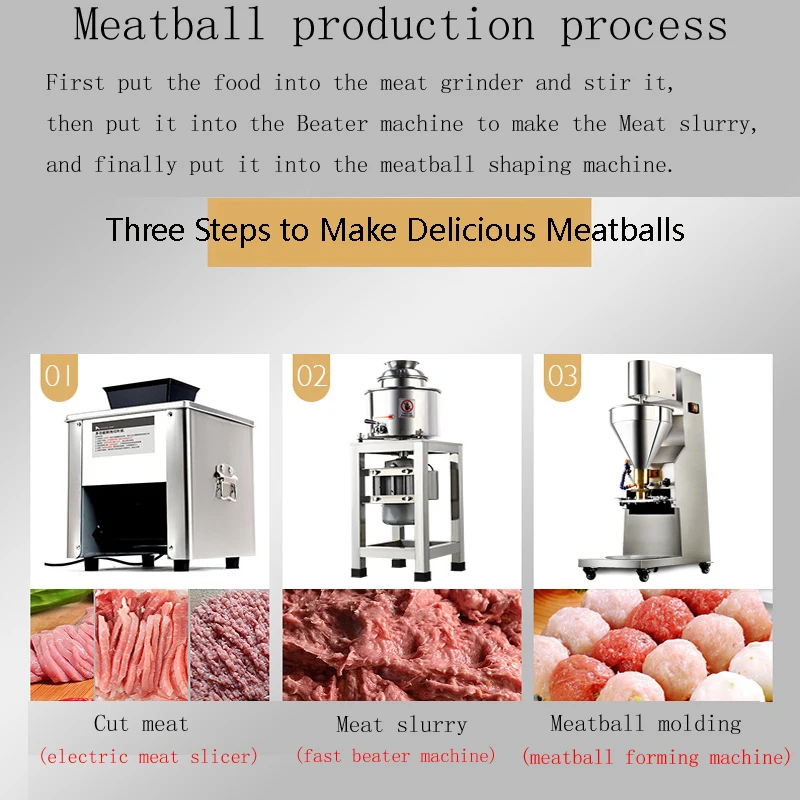 Meatball production process

First put the food into the meat grinder and stir it, then put it into the Beater machine to make the Meat slurry, and finally put it into the meatball shaping machine.

Three Steps to Make Delicious Meatballs

01

02

03

Cut meat
(electric meat slicer)

Meat slurry
(fast beater machine)

Meatball molding
(meatball forming machine)