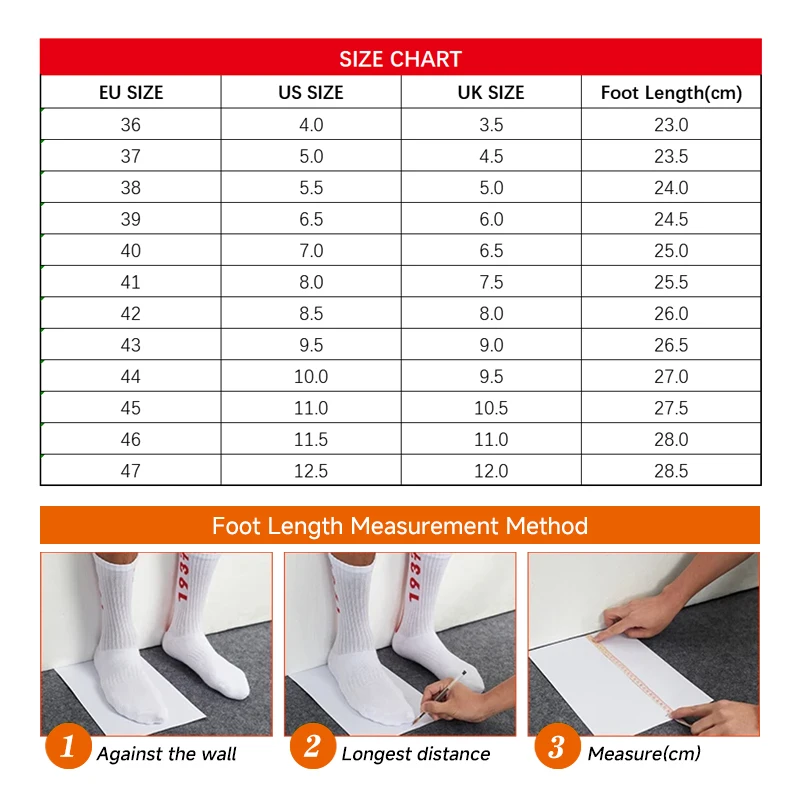 SIZE CHART

| EU SIZE | US SIZE | UK SIZE | Foot Length(cm) |
|---|---|---|---|
| 36 | 4.0 | 3.5 | 23.0 |
| 37 | 5.0 | 4.5 | 23.5 |
| 38 | 5.5 | 5.0 | 24.0 |
| 39 | 6.5 | 6.0 | 24.5 |
| 40 | 7.0 | 6.5 | 25.0 |
| 41 | 8.0 | 7.5 | 25.5 |
| 42 | 8.5 | 8.0 | 26.0 |
| 43 | 9.5 | 9.0 | 26.5 |
| 44 | 10.0 | 9.5 | 27.0 |
| 45 | 11.0 | 10.5 | 27.5 |
| 46 | 11.5 | 11.0 | 28.0 |
| 47 | 12.5 | 12.0 | 28.5 |

Foot Length Measurement Method

1937

1937

1 Against the wall

2 Longest distance

3 Measure(cm)