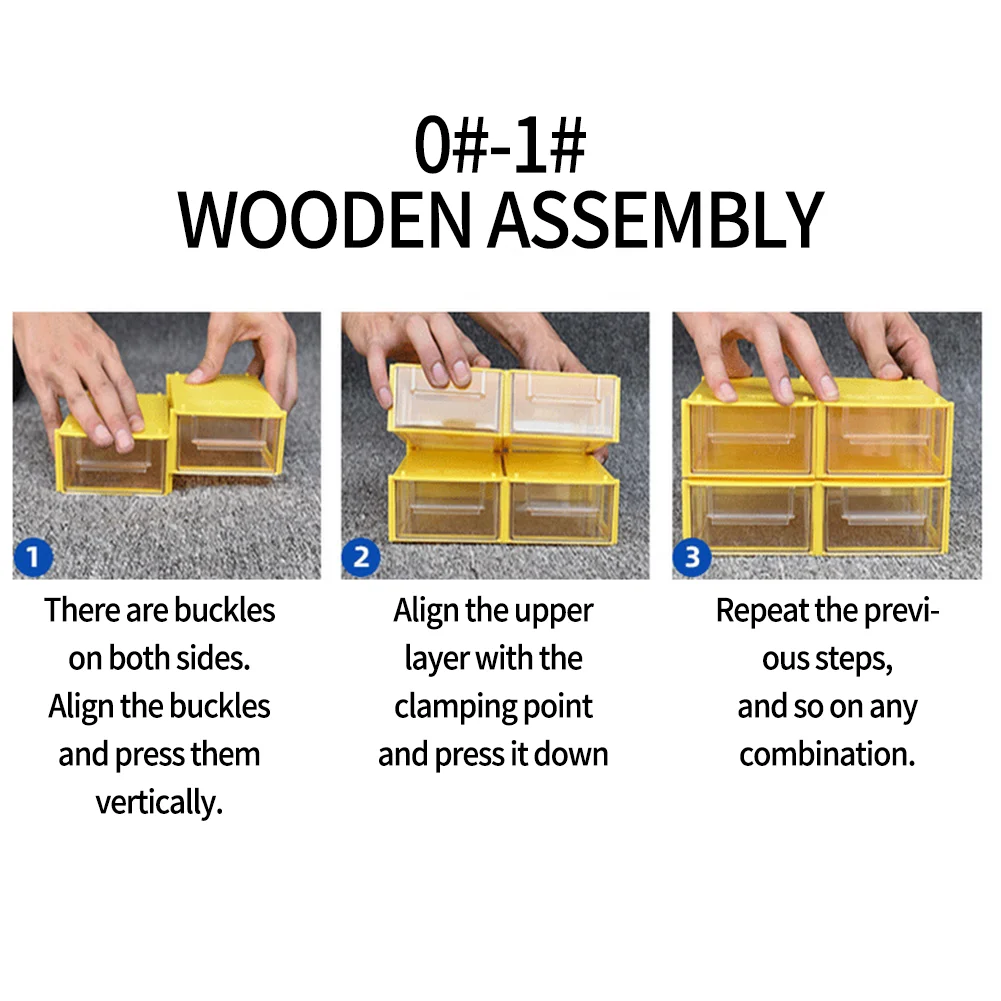 0#-1#
WOODEN ASSEMBLY

1

There are buckles on both sides. Align the buckles and press them vertically.

2

Align the upper layer with the clamping point and press it down

3

Repeat the previous steps, and so on any combination.