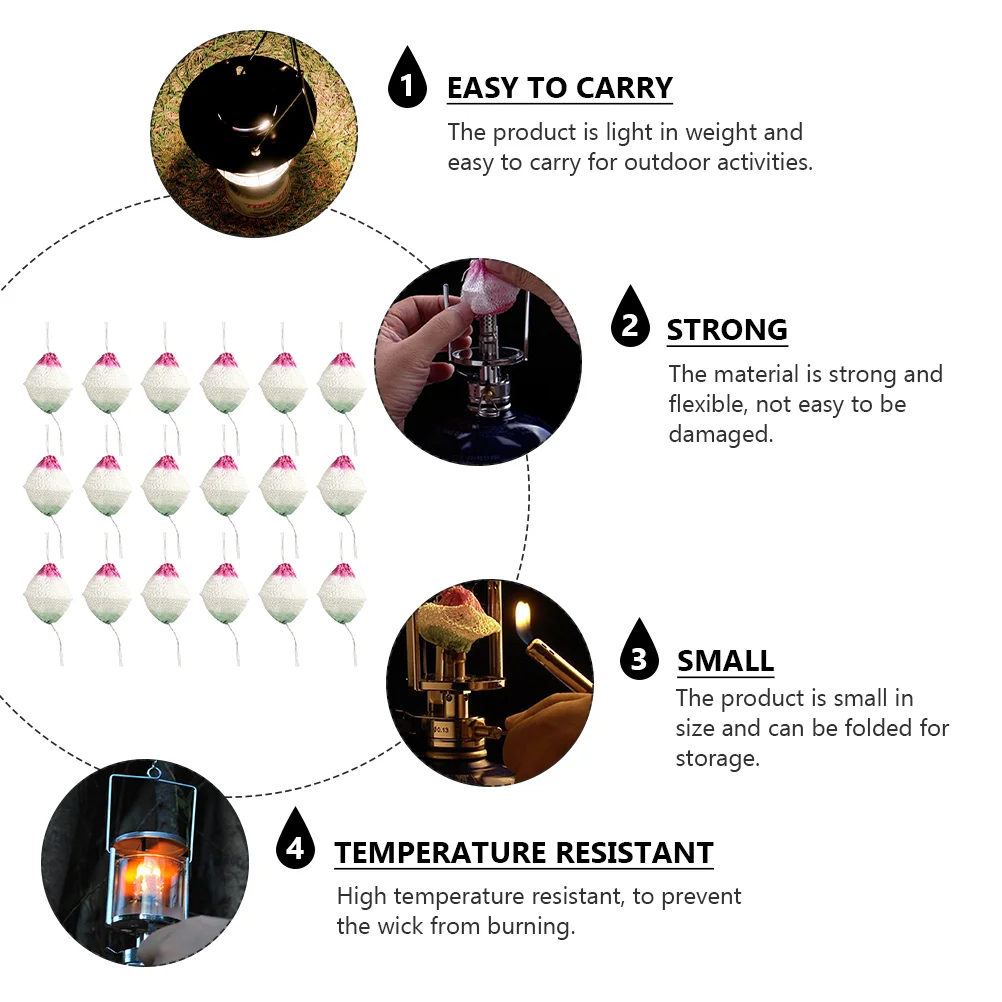 1 EASY TO CARRY
The product is light in weight and easy to carry for outdoor activities.

2 STRONG
The material is strong and flexible, not easy to be damaged.

3 SMALL
The product is small in size and can be folded for storage.

4 TEMPERATURE RESISTANT
High temperature resistant, to prevent the wick from burning.