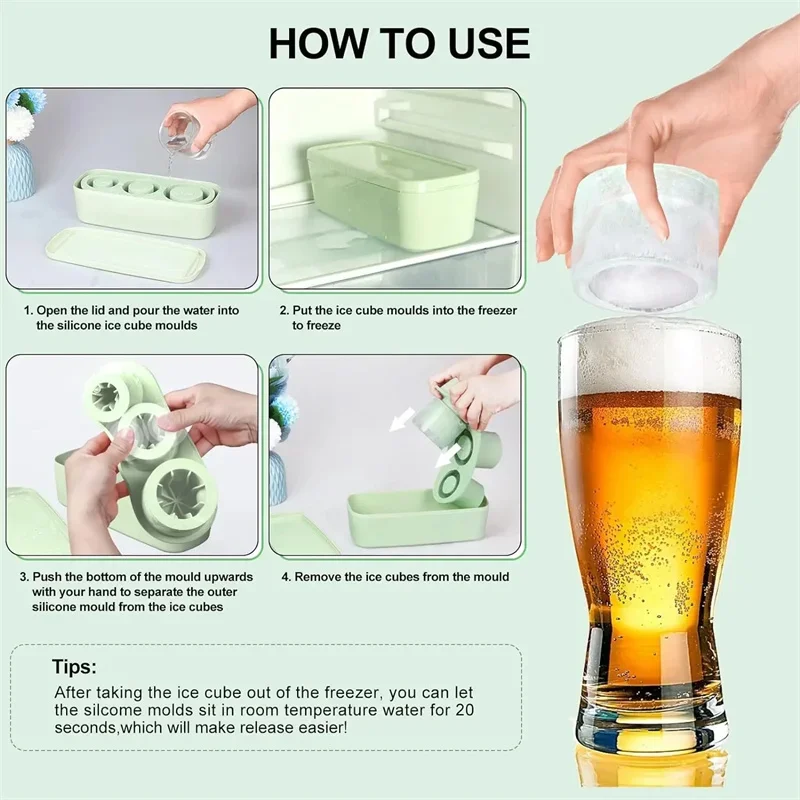 HOW TO USE

1. Open the lid and pour the water into the silicone ice cube moulds

2. Put the ice cube moulds into the freezer to freeze

3. Push the bottom of the mould upwards with your hand to separate the outer silicone mould from the ice cubes

4. Remove the ice cubes from the mould

Tips:
After taking the ice cube out of the freezer, you can let the silcome molds sit in room temperature water for 20 seconds,which will make release easier!