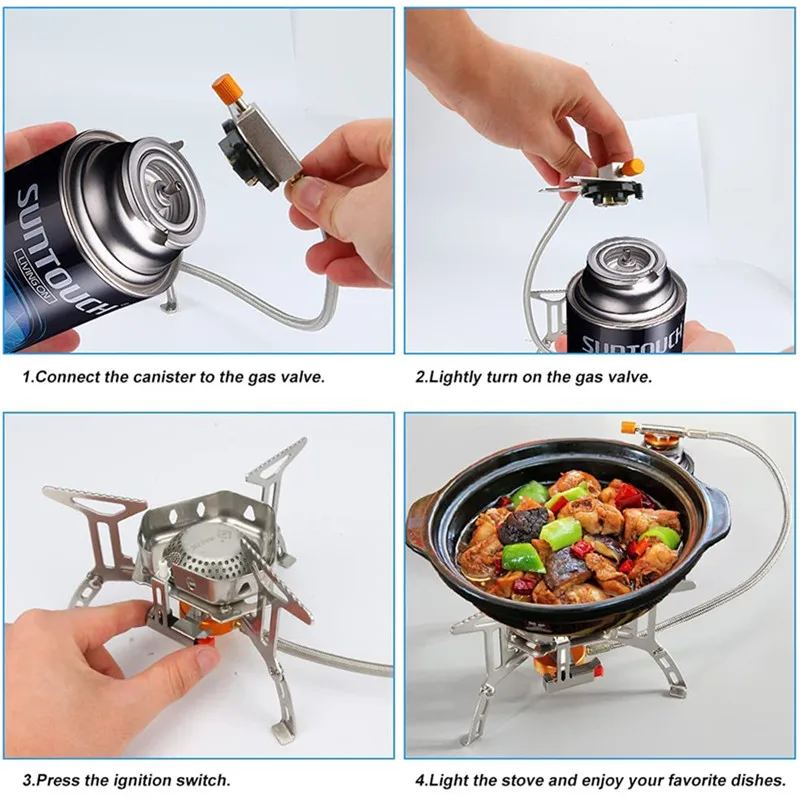 SUNTOUCH
LIVING ON

1.Connect the canister to the gas valve.

SUNTOUCH

2.Lightly turn on the gas valve.

3.Press the ignition switch.

4.Light the stove and enjoy your favorite dishes.