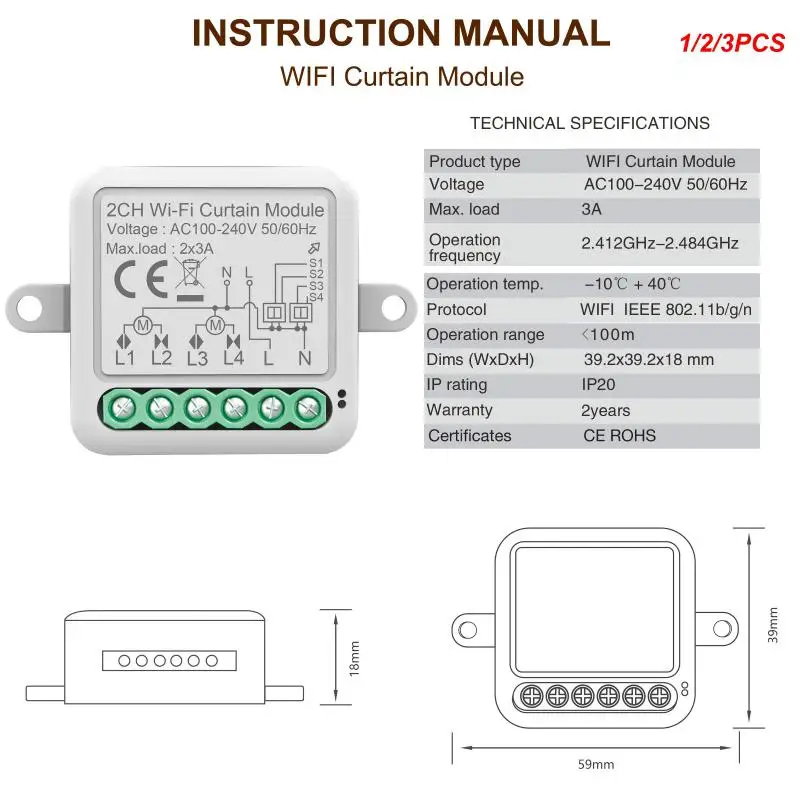 INSTRUCTION MANUAL
1/2/3PCS
WIFI Curtain Module

2CH Wi-Fi Curtain Module
Voltage : AC100-240V 50/60Hz
Max.load : 2x3A
CE
N L
S1
S2
S3
S4
M M
L1 L2 L3 L4 L N

TECHNICAL SPECIFICATIONS

| Product type | WIFI Curtain Module |
|---|---|
| Voltage | AC100–240V 50/60Hz |
| Max. load | 3A |
| Operation frequency | 2.412GHz–2.484GHz |
| Operation temp. | −10℃ + 40℃ |
| Protocol | WIFI IEEE 802.11b/g/n |
| Operation range | <100m |
| Dims (WxDxH) | 39.2x39.2x18 mm |
| IP rating | IP20 |
| Warranty | 2years |
| Certificates | CE ROHS |

18mm
39mm
59mm