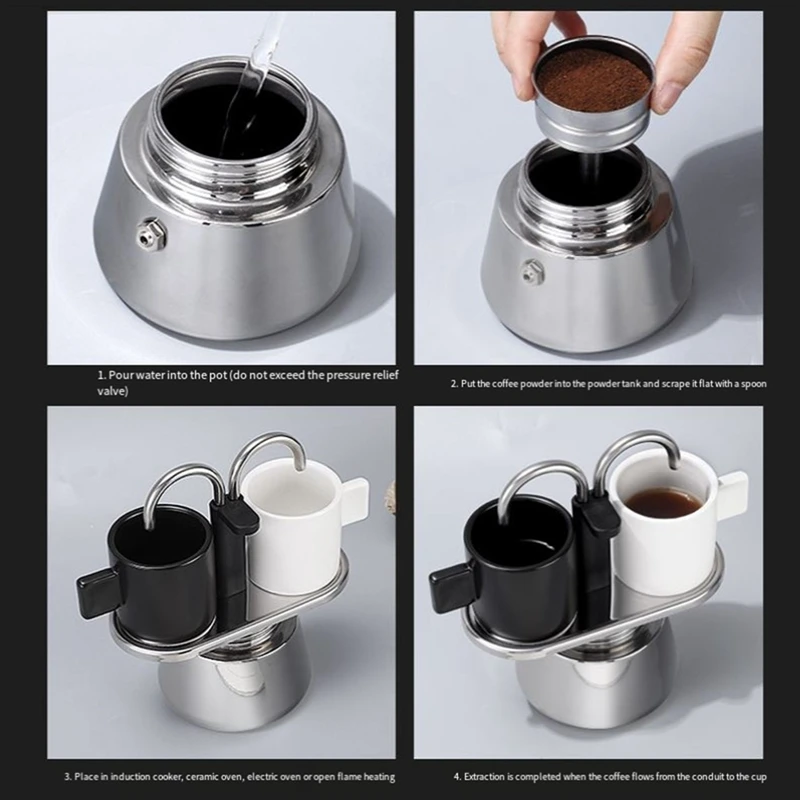 1. Pour water into the pot (do not exceed the pressure relief valve)

2. Put the coffee powder into the powder tank and scrape it flat with a spoon

3. Place in induction cooker, ceramic oven, electric oven or open flame heating

4. Extraction is completed when the coffee flows from the conduit to the cup