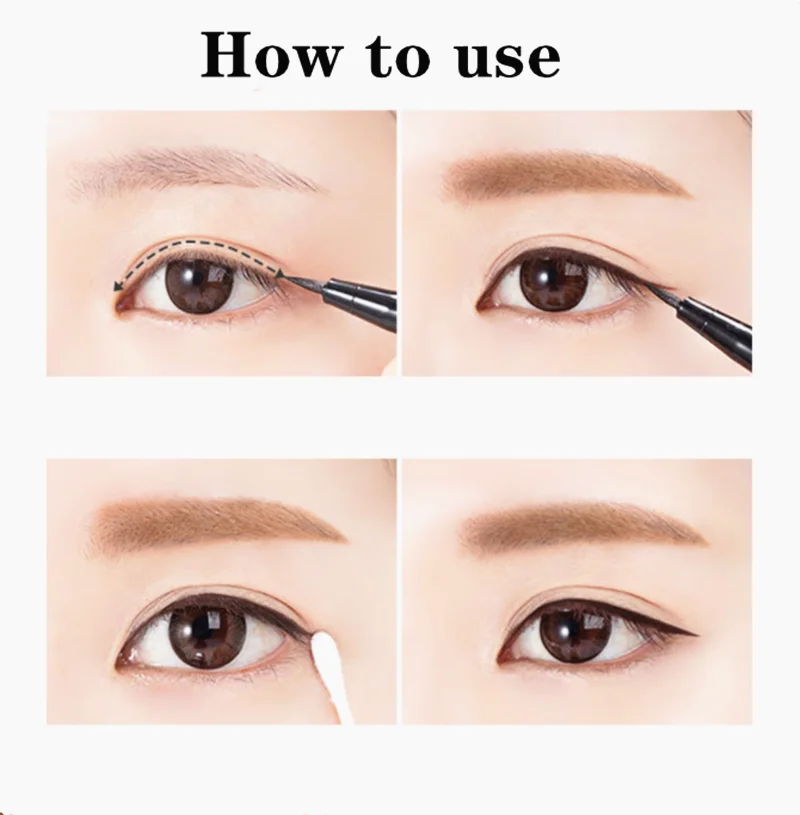 How to use