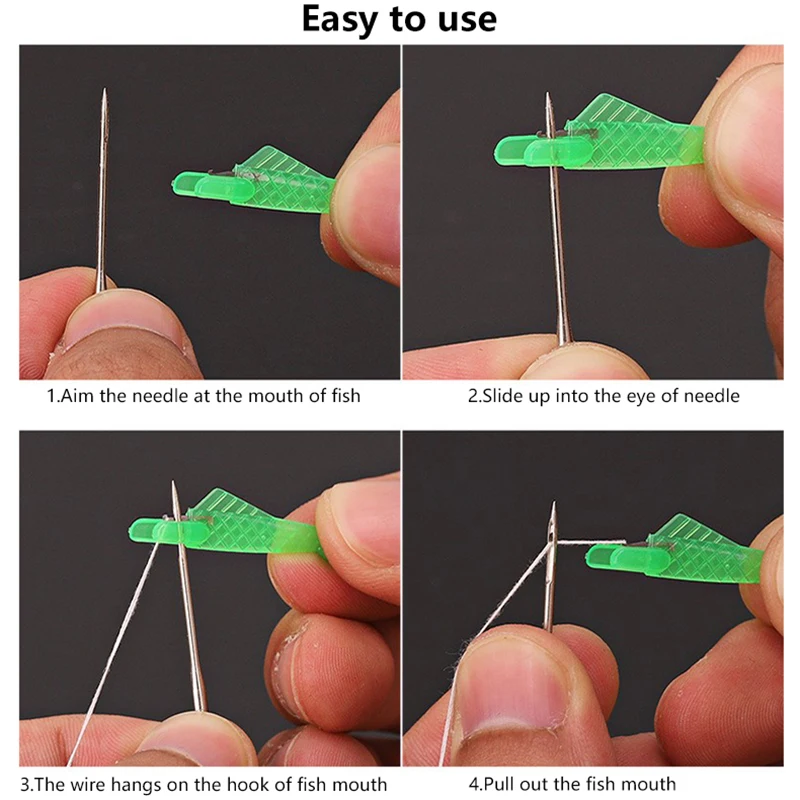 Easy to use

1.Aim the needle at the mouth of fish

2.Slide up into the eye of needle

3.The wire hangs on the hook of fish mouth

4.Pull out the fish mouth