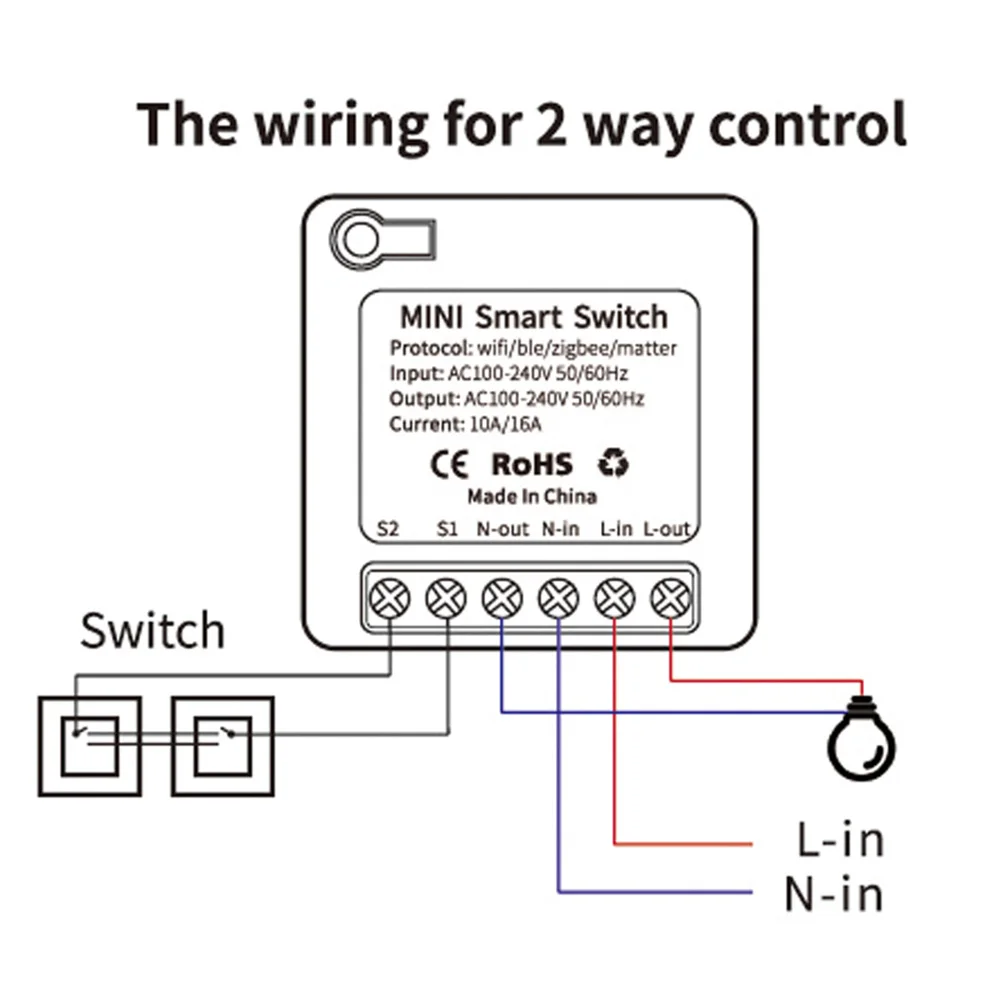 The wiring for 2 way control

MINI Smart Switch
Protocol: wifi/ble/zigbee/matter
Input: AC100-240V 50/60Hz
Output: AC100-240V 50/60Hz
Current: 10A/16A

CE RoHS
Made In China

S2 S1 N-out N-in L-in L-out

Switch

L-in
N-in