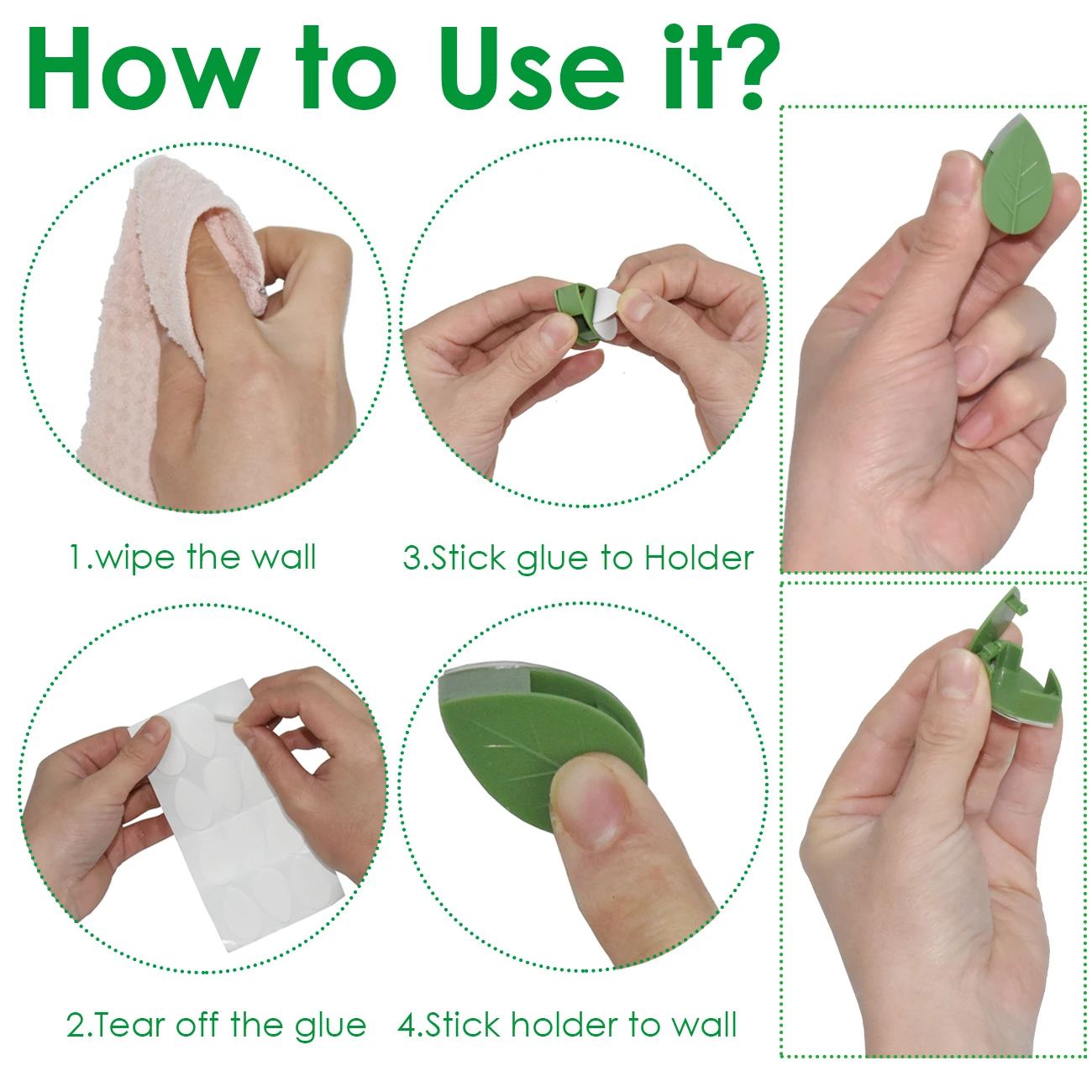 How to Use it?

1.wipe the wall

3.Stick glue to Holder

2.Tear off the glue

4.Stick holder to wall