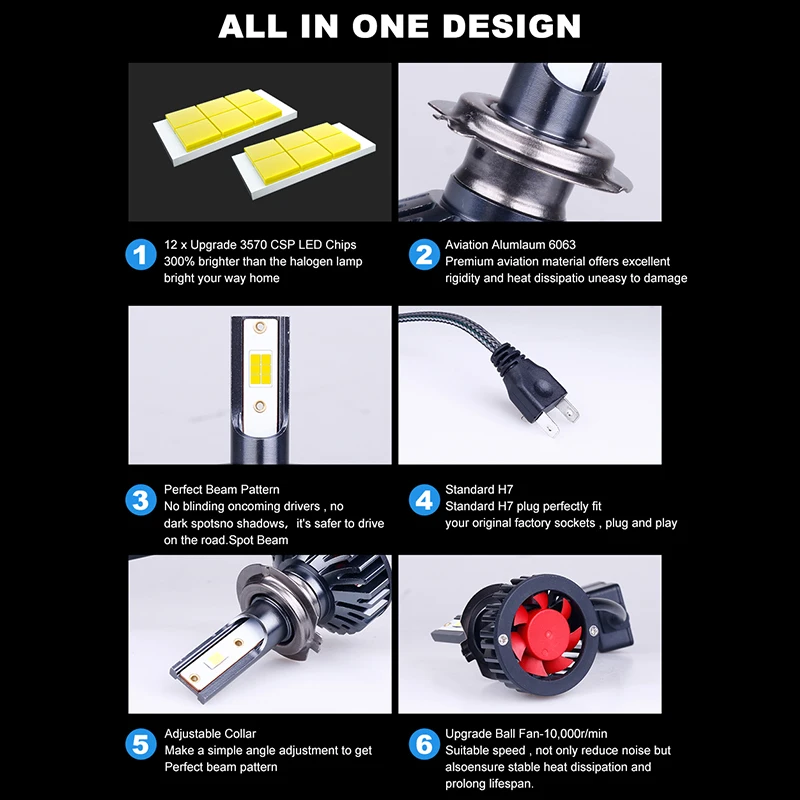 ALL IN ONE DESIGN

1 12 x Upgrade 3570 CSP LED Chips
300% brighter than the halogen lamp
bright your way home

2 Aviation Alumlaum 6063
Premium aviation material offers excellent
rigidity and heat dissipatio uneasy to damage

3 Perfect Beam Pattern
No blinding oncoming drivers , no
dark spotsno shadows, it's safer to drive
on the road.Spot Beam

4 Standard H7
Standard H7 plug perfectly fit
your original factory sockets , plug and play

5 Adjustable Collar
Make a simple angle adjustment to get
Perfect beam pattern

6 Upgrade Ball Fan-10,000r/min
Suitable speed , not only reduce noise but
alsoensure stable heat dissipation and
prolong lifespan.