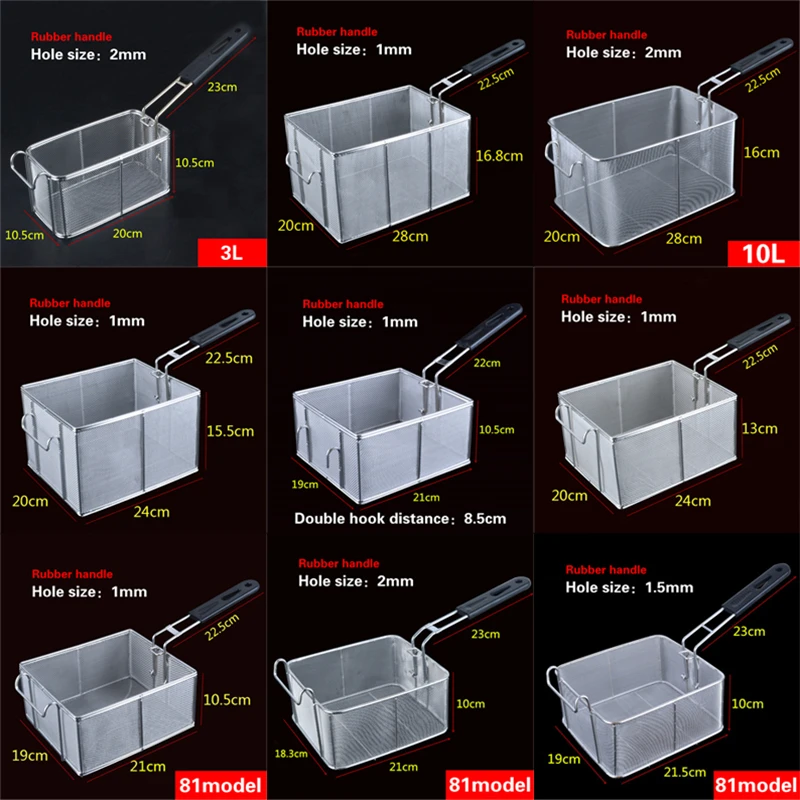 Rubber handle
Hole size：2mm
23cm
10.5cm
10.5cm
20cm
3L

Rubber handle
Hole size：1mm
22.5cm
16.8cm
20cm
28cm

Rubber handle
Hole size：2mm
22.5cm
16cm
20cm
28cm
10L

Rubber handle
Hole size：1mm
22.5cm
15.5cm
20cm
24cm

Rubber handle
Hole size：1mm
22cm
10.5cm
19cm
21cm
Double hook distance：8.5cm

Rubber handle
Hole size：1mm
22.5cm
13cm
20cm
24cm

Rubber handle
Hole size：1mm
22.5cm
10.5cm
19cm
21cm
81model

Rubber handle
Hole size：2mm
23cm
10cm
18.3cm
21cm
81model

Rubber handle
Hole size：1.5mm
23cm
10cm
19cm
21.5cm
81model