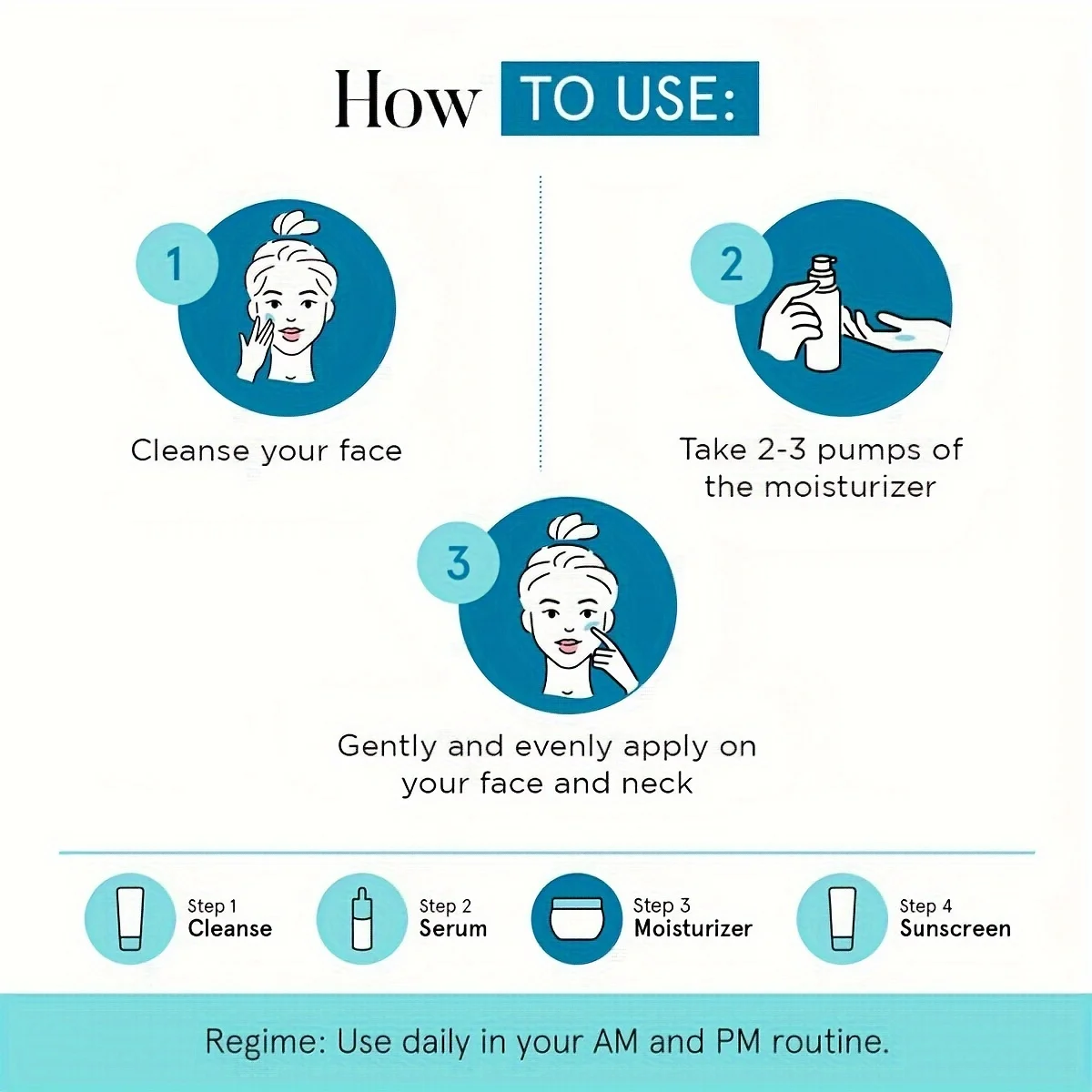 How TO USE:

1
Cleanse your face

2
Take 2-3 pumps of the moisturizer

3
Gently and evenly apply on your face and neck

Step 1
Cleanse

Step 2
Serum

Step 3
Moisturizer

Step 4
Sunscreen

Regime: Use daily in your AM and PM routine.