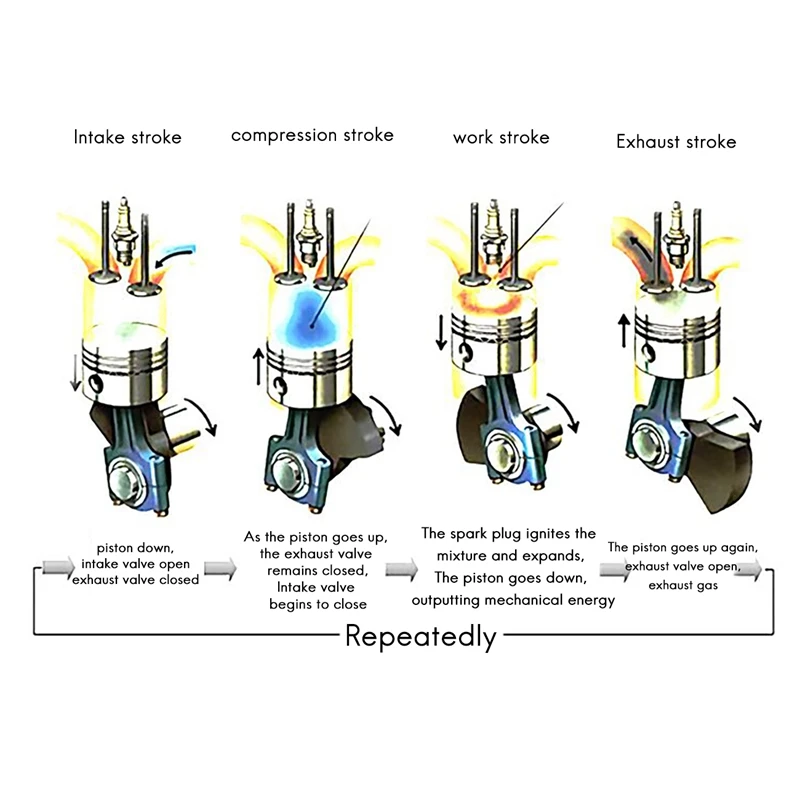 Intake stroke

compression stroke

work stroke

Exhaust stroke

piston down, intake valve open exhaust valve closed

As the piston goes up, the exhaust valve remains closed, Intake valve begins to close

The spark plug ignites the mixture and expands, The piston goes down, outputting mechanical energy

The piston goes up again, exhaust valve open, exhaust gas

Repeatedly