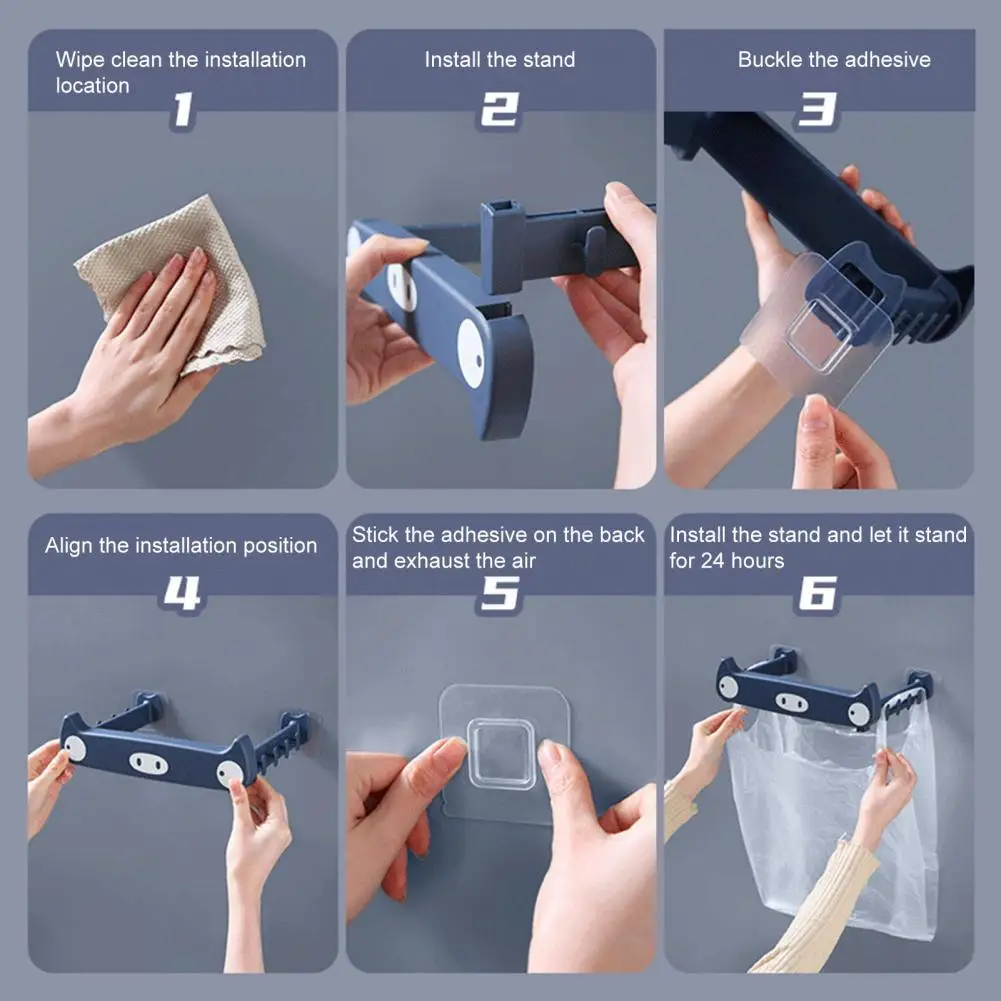 Wipe clean the installation location
1

Install the stand
2

Buckle the adhesive
3

Align the installation position
4

Stick the adhesive on the back and exhaust the air
5

Install the stand and let it stand for 24 hours
6