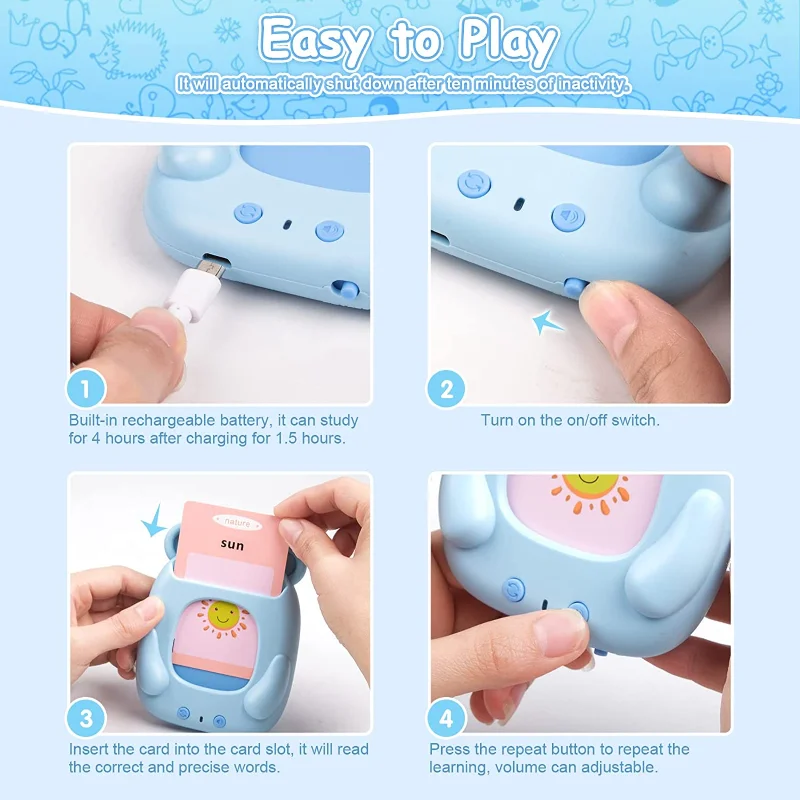 Easy to Play

It will automatically shut down after ten minutes of inactivity.

1

Built-in rechargeable battery, it can study for 4 hours after charging for 1.5 hours.

2

Turn on the on/off switch.

nature

sun

3

Insert the card into the card slot, it will read the correct and precise words.

4

Press the repeat button to repeat the learning, volume can adjustable.