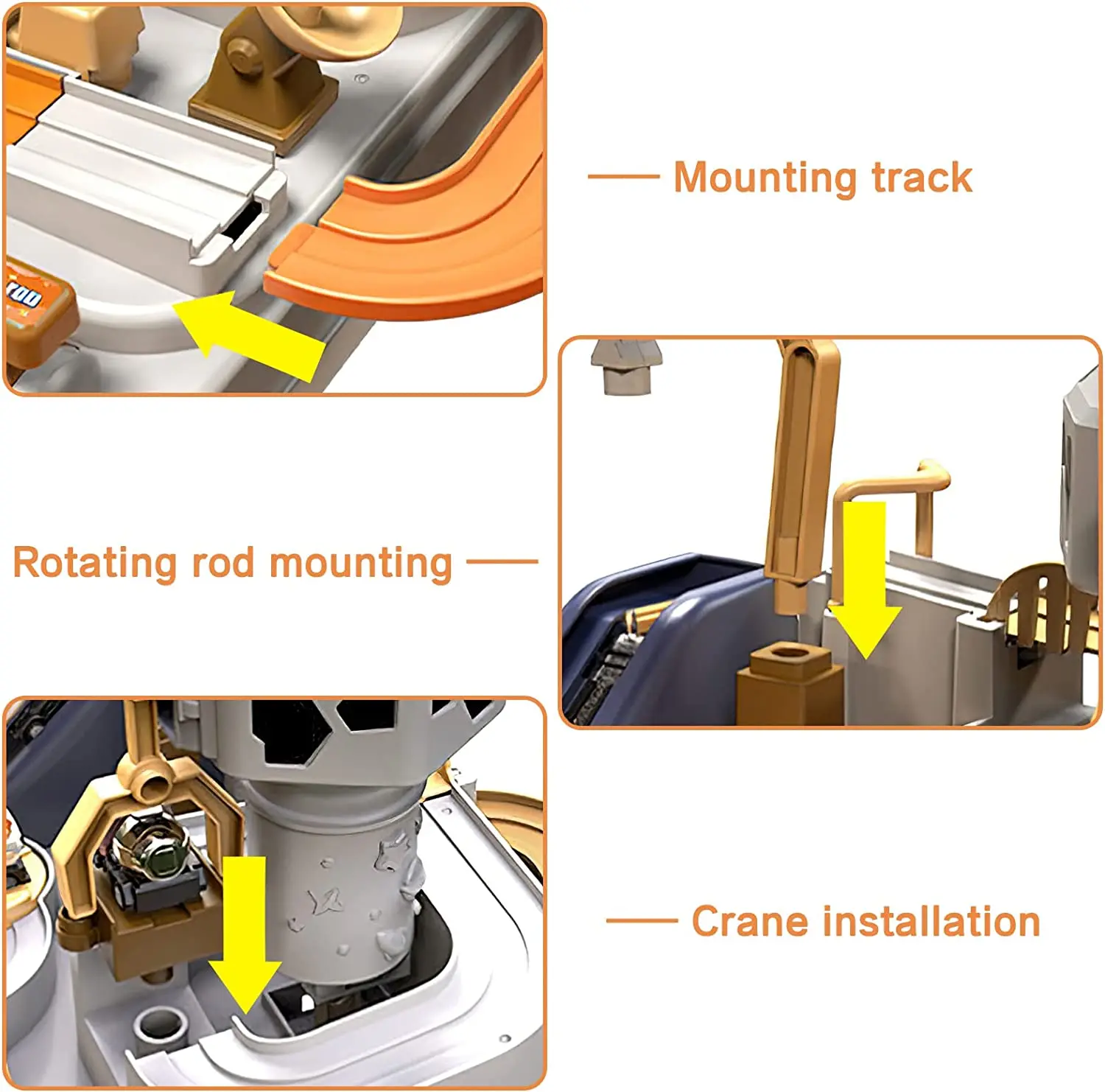 Mounting track

Rotating rod mounting

Crane installation