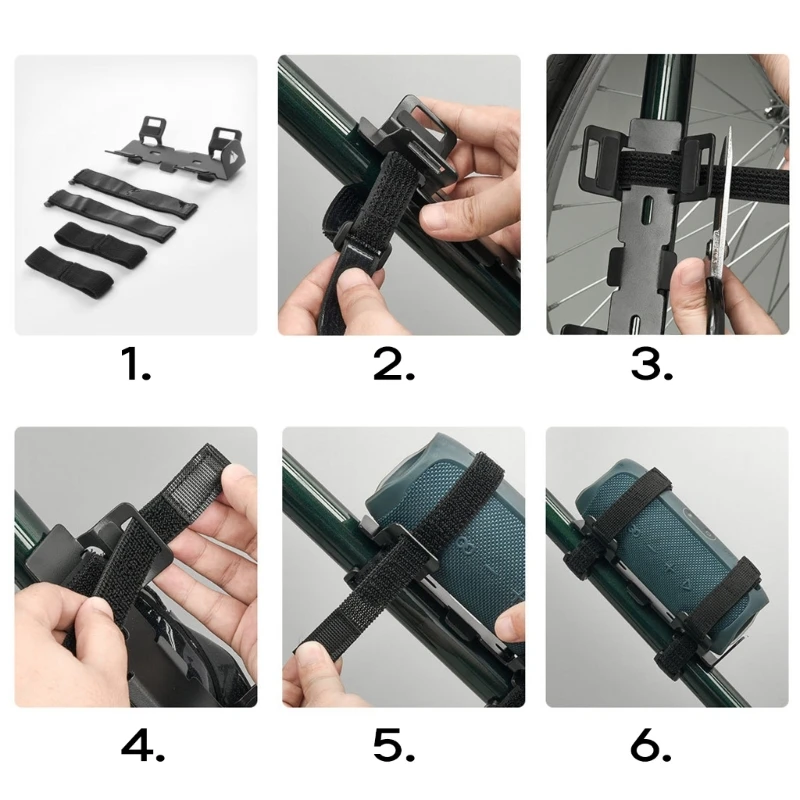 1.

2.

3.

4.

5.

6.