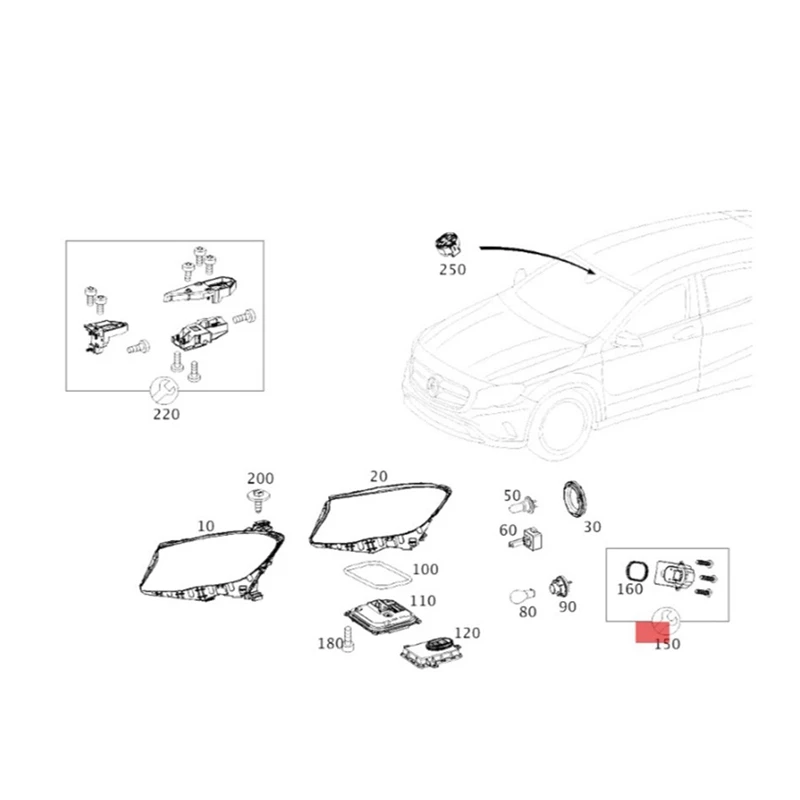 250

220

200
20
10
50
30
60
100
110
160
80
90
180
120
150