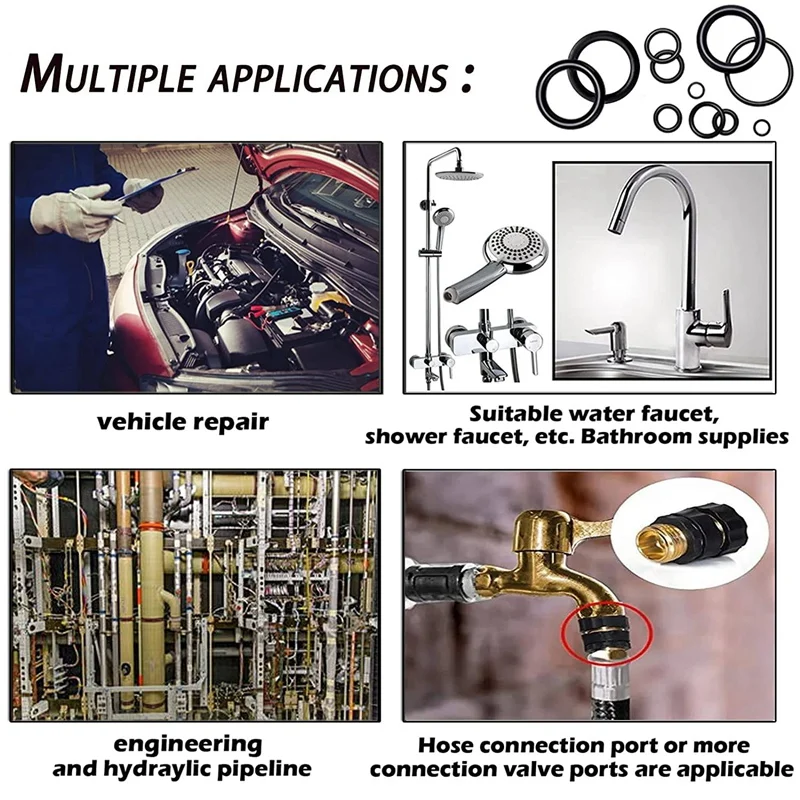 MULTIPLE APPLICATIONS :

vehicle repair

Suitable water faucet, shower faucet, etc. Bathroom supplies

engineering and hydraylic pipeline

Hose connection port or more connection valve ports are applicable