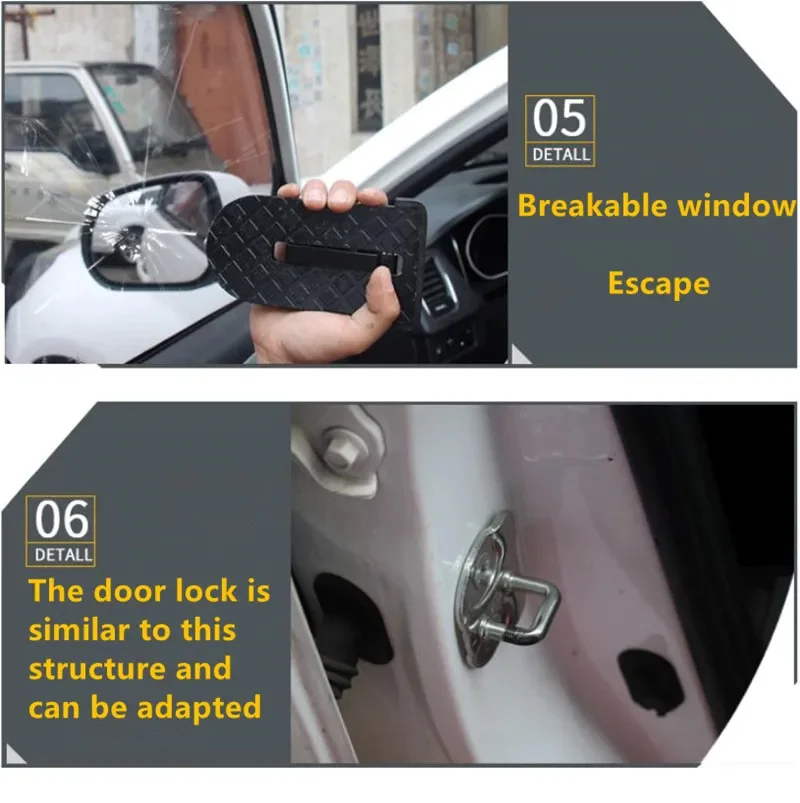 05
DETALL

Breakable window

Escape

06
DETALL

The door lock is similar to this structure and can be adapted