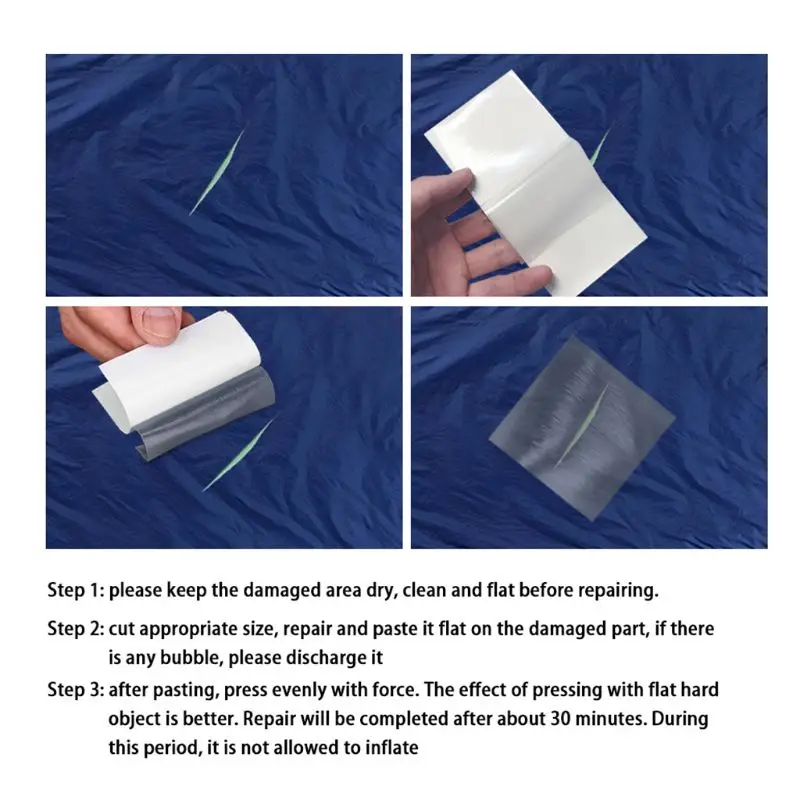 Step 1: please keep the damaged area dry, clean and flat before repairing.

Step 2: cut appropriate size, repair and paste it flat on the damaged part, if there is any bubble, please discharge it

Step 3: after pasting, press evenly with force. The effect of pressing with flat hard object is better. Repair will be completed after about 30 minutes. During this period, it is not allowed to inflate