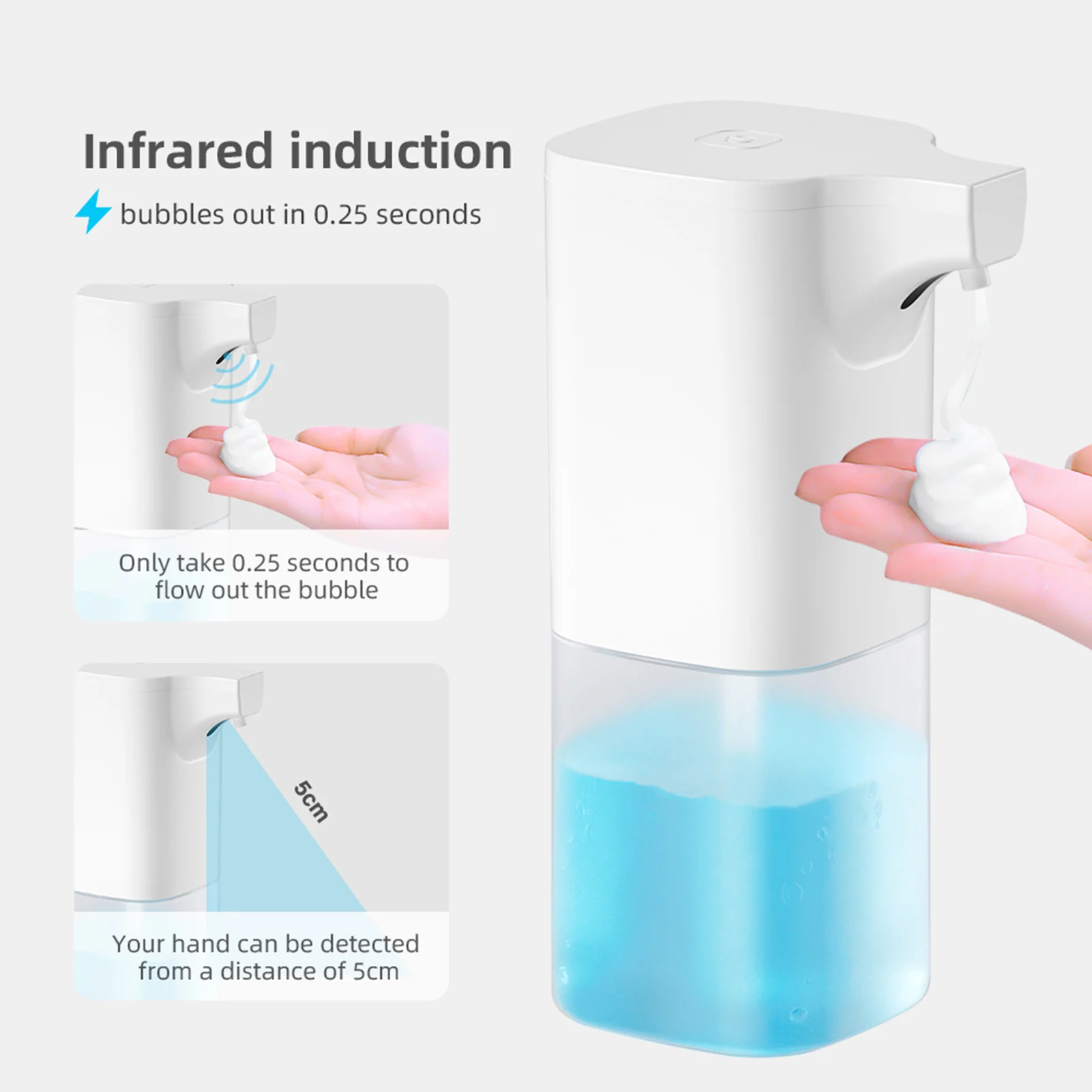 Infrared induction

bubbles out in 0.25 seconds

Only take 0.25 seconds to flow out the bubble

5cm

Your hand can be detected from a distance of 5cm