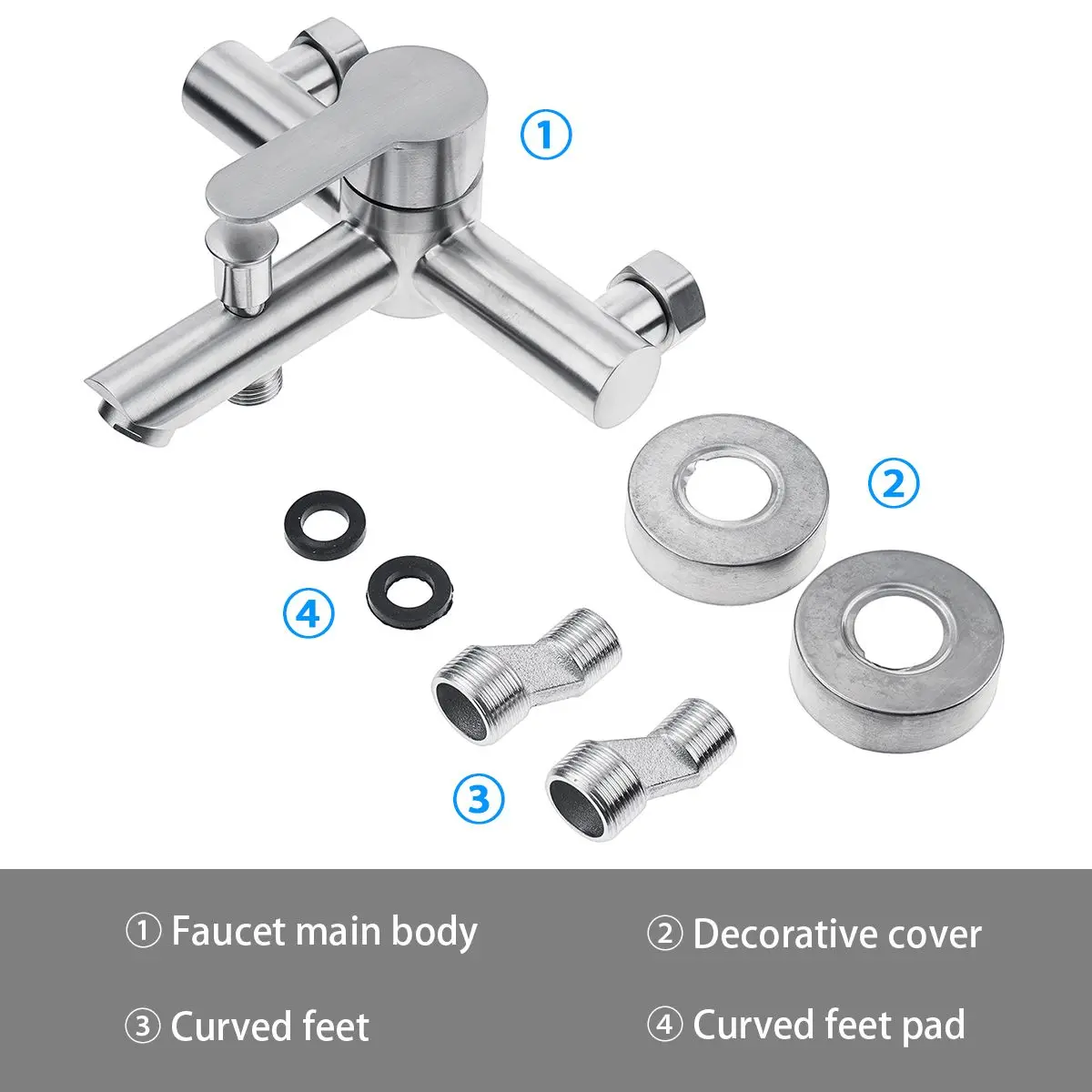 ①

②

④

③

① Faucet main body

② Decorative cover

③ Curved feet

④ Curved feet pad