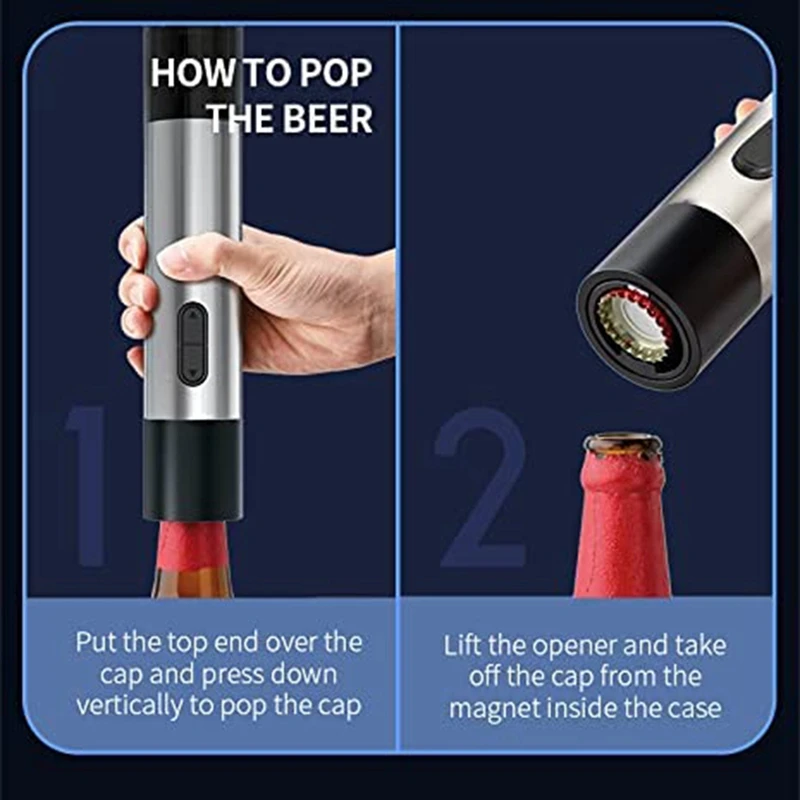 HOW TO POP THE BEER

1

Put the top end over the cap and press down vertically to pop the cap

2

Lift the opener and take off the cap from the magnet inside the case