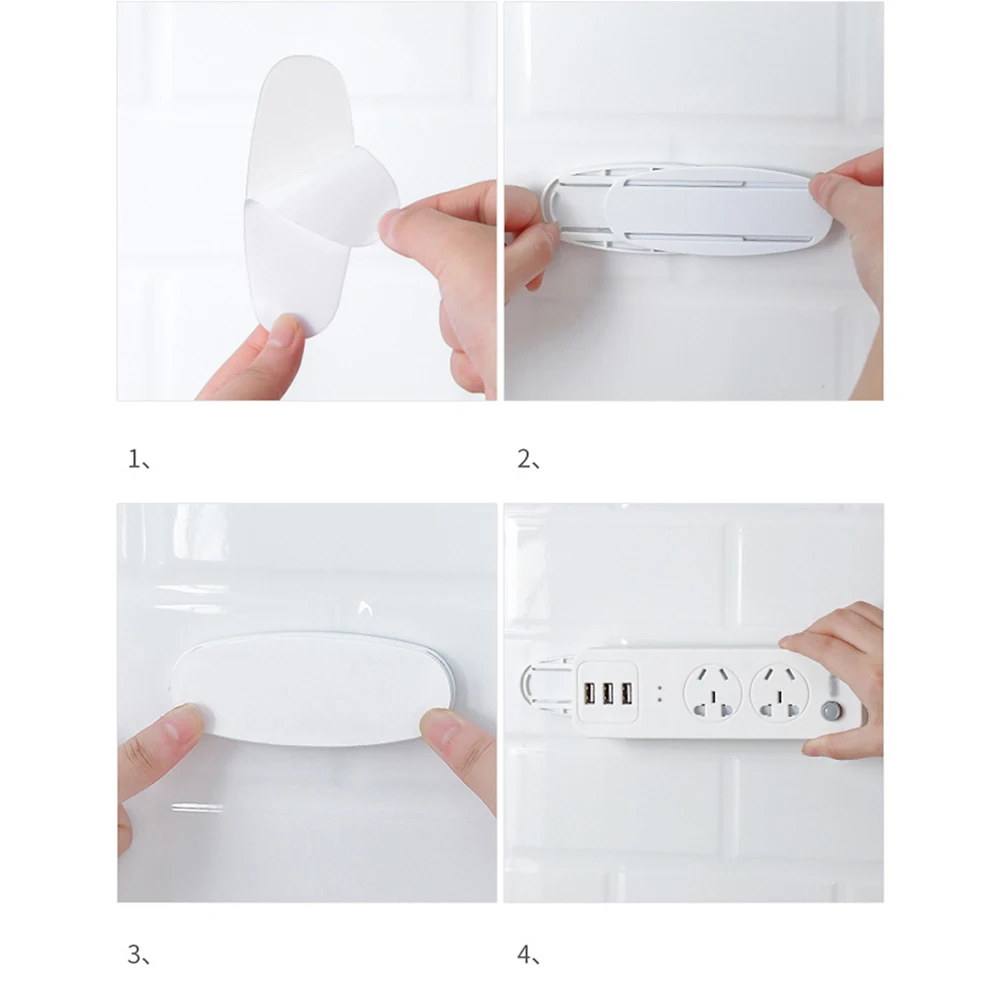 1、

2、

3、

4、