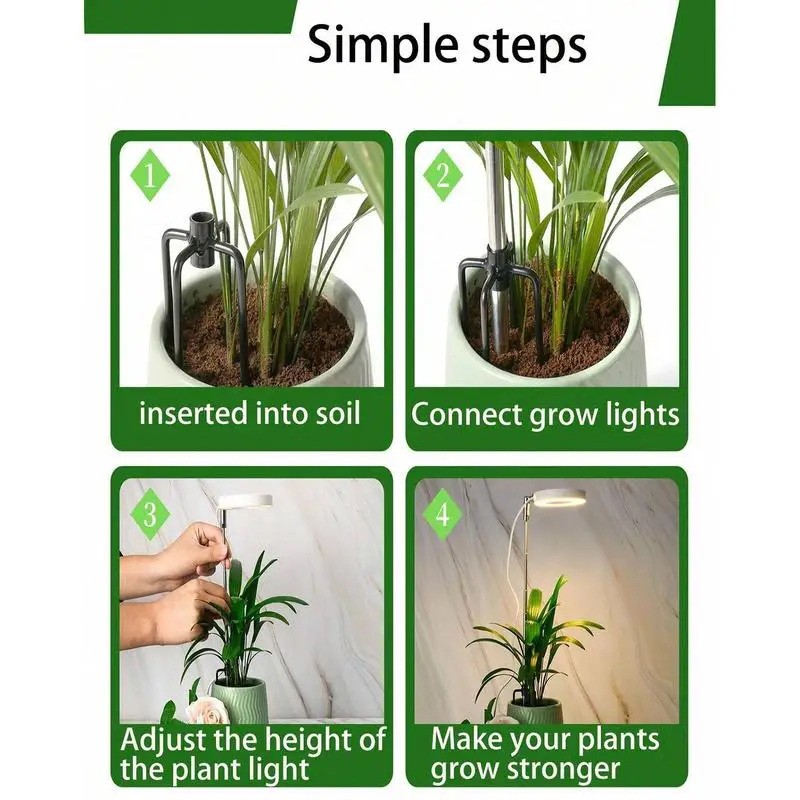 Simple steps

1

inserted into soil

2

Connect grow lights

3

Adjust the height of the plant light

4

Make your plants grow stronger