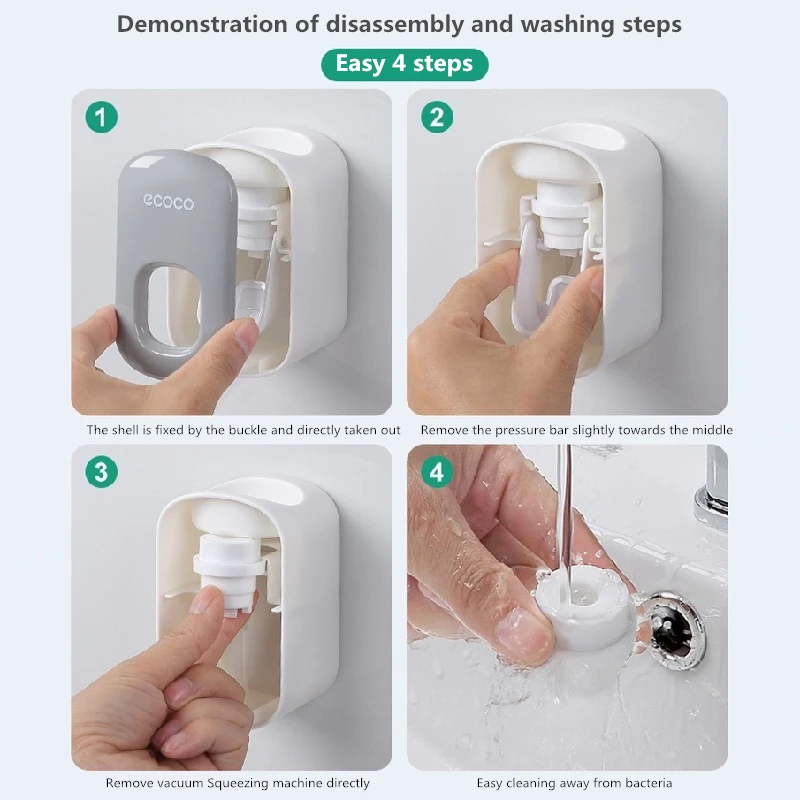 Demonstration of disassembly and washing steps

Easy 4 steps

1

ecoco

The shell is fixed by the buckle and directly taken out

2

Remove the pressure bar slightly towards the middle

3

Remove vacuum Squeezing machine directly

4

Easy cleaning away from bacteria