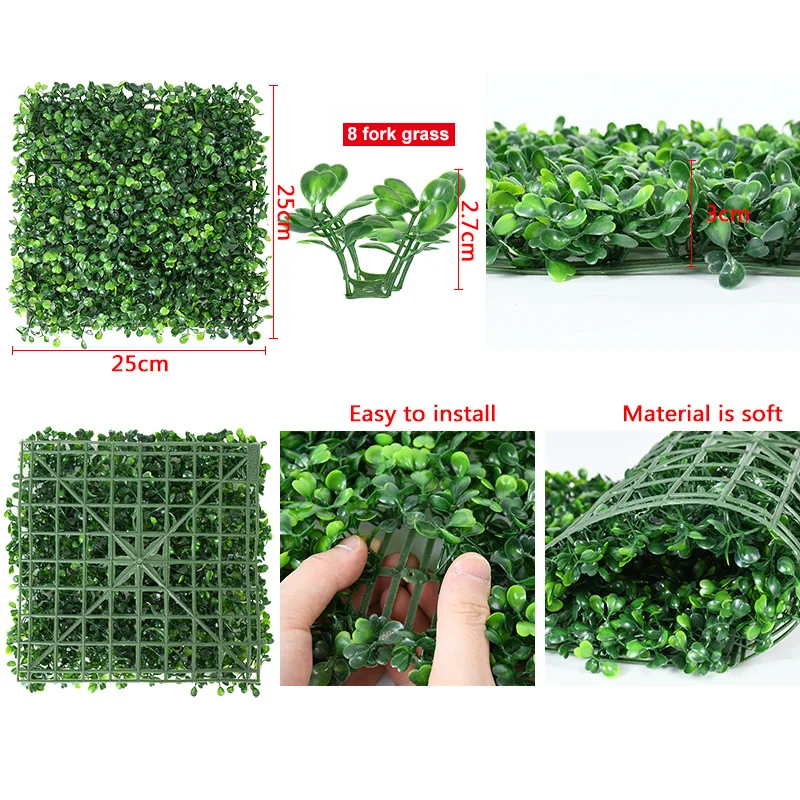 25cm

25cm

8 fork grass

2.7cm

3cm

Easy to install

Material is soft