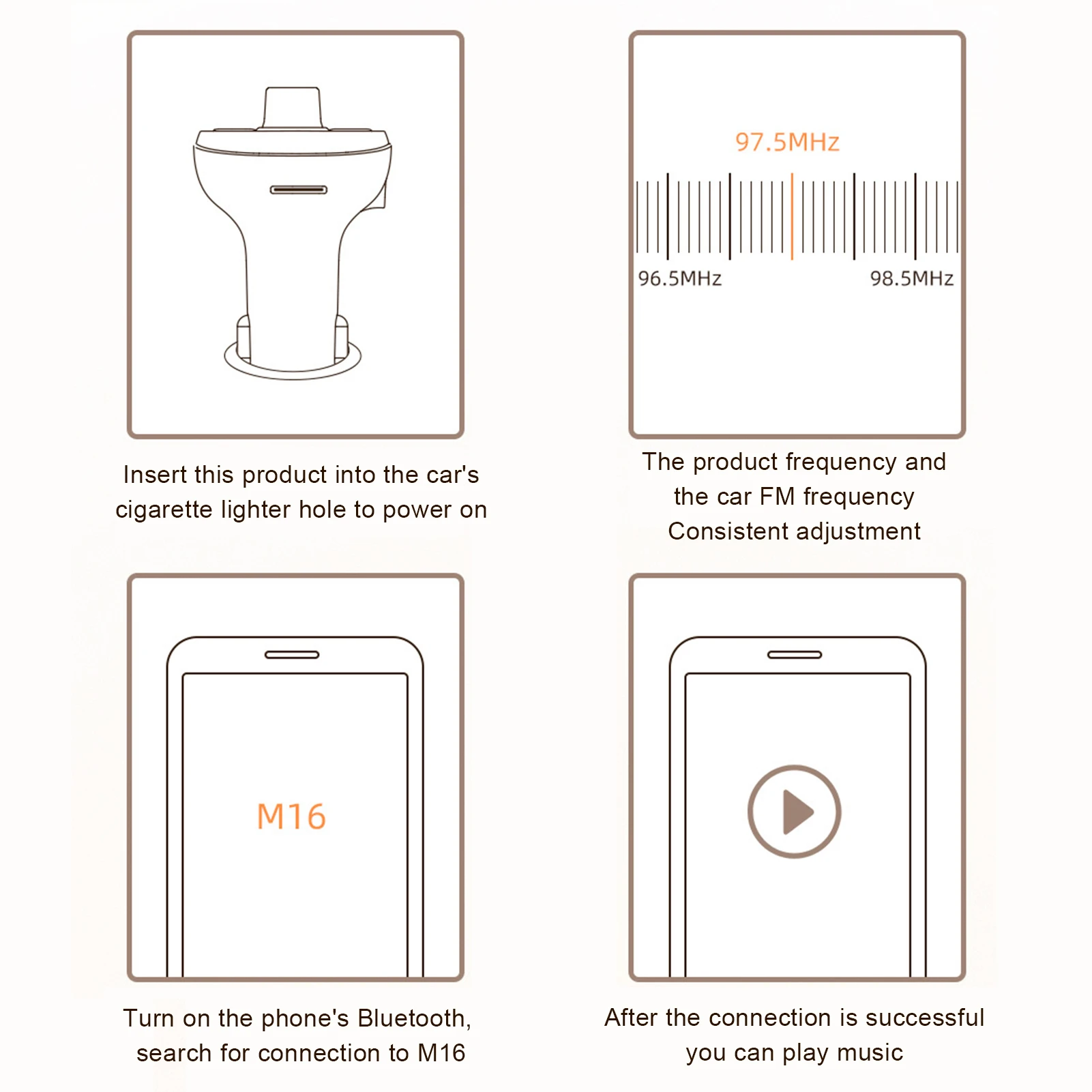 Insert this product into the car's cigarette lighter hole to power on

97.5MHz

96.5MHz

98.5MHz

The product frequency and the car FM frequency Consistent adjustment

M16

Turn on the phone's Bluetooth, search for connection to M16

After the connection is successful you can play music