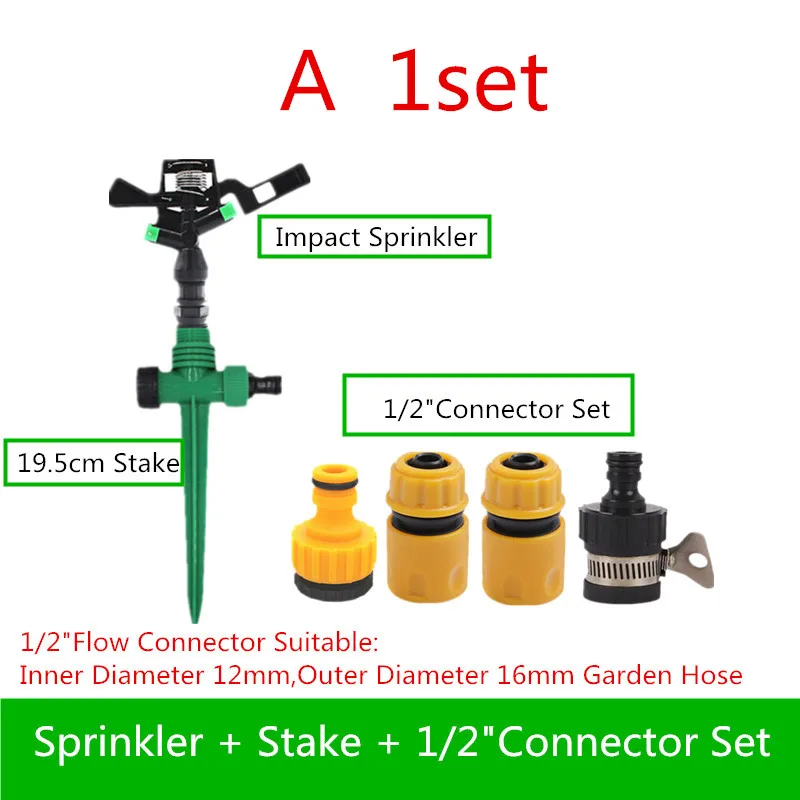 A 1set

Impact Sprinkler

1/2"Connector Set

19.5cm Stake

1/2"Flow Connector Suitable:
Inner Diameter 12mm,Outer Diameter 16mm Garden Hose

Sprinkler + Stake + 1/2"Connector Set