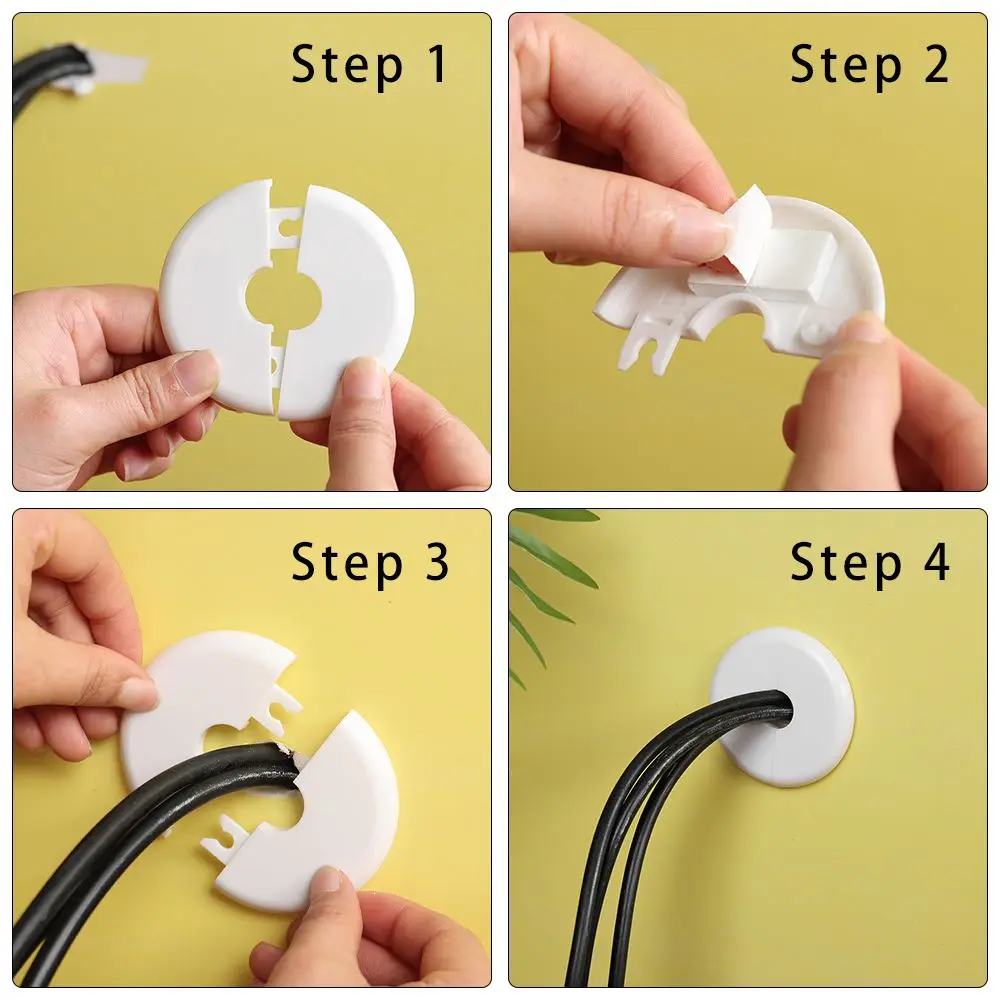 Step 1

Step 2

Step 3

Step 4