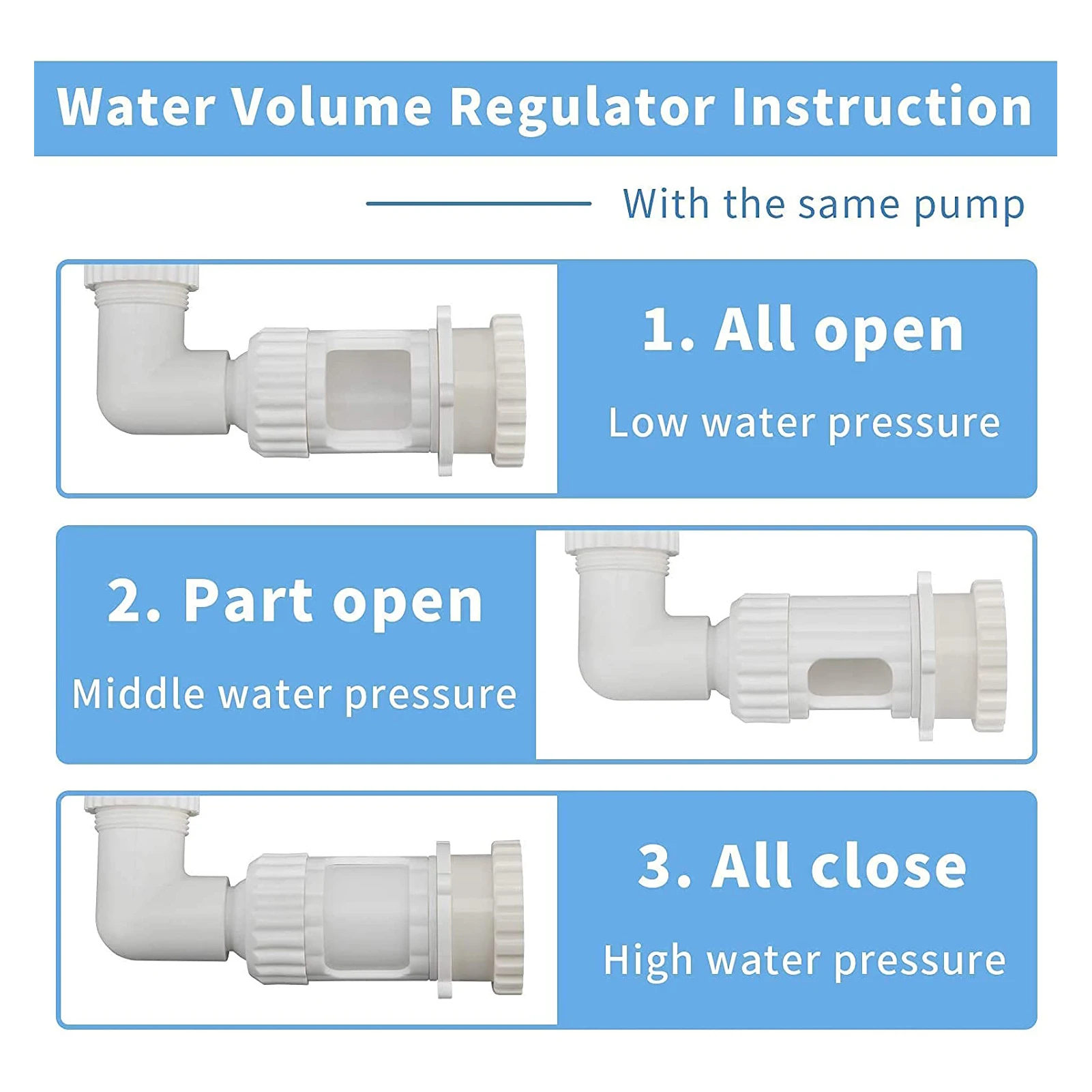 Water Volume Regulator Instruction

With the same pump

1. All open

Low water pressure

2. Part open

Middle water pressure

3. All close

High water pressure