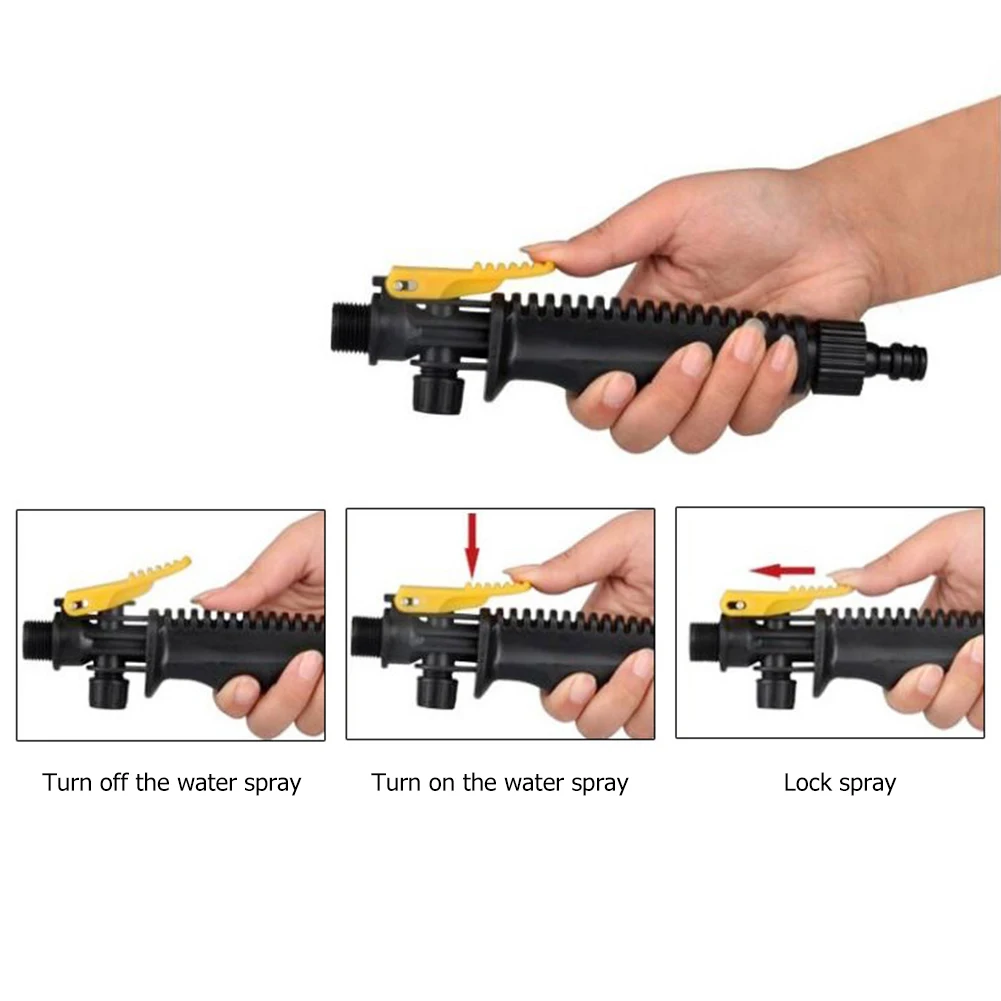 Turn off the water spray

Turn on the water spray

Lock spray