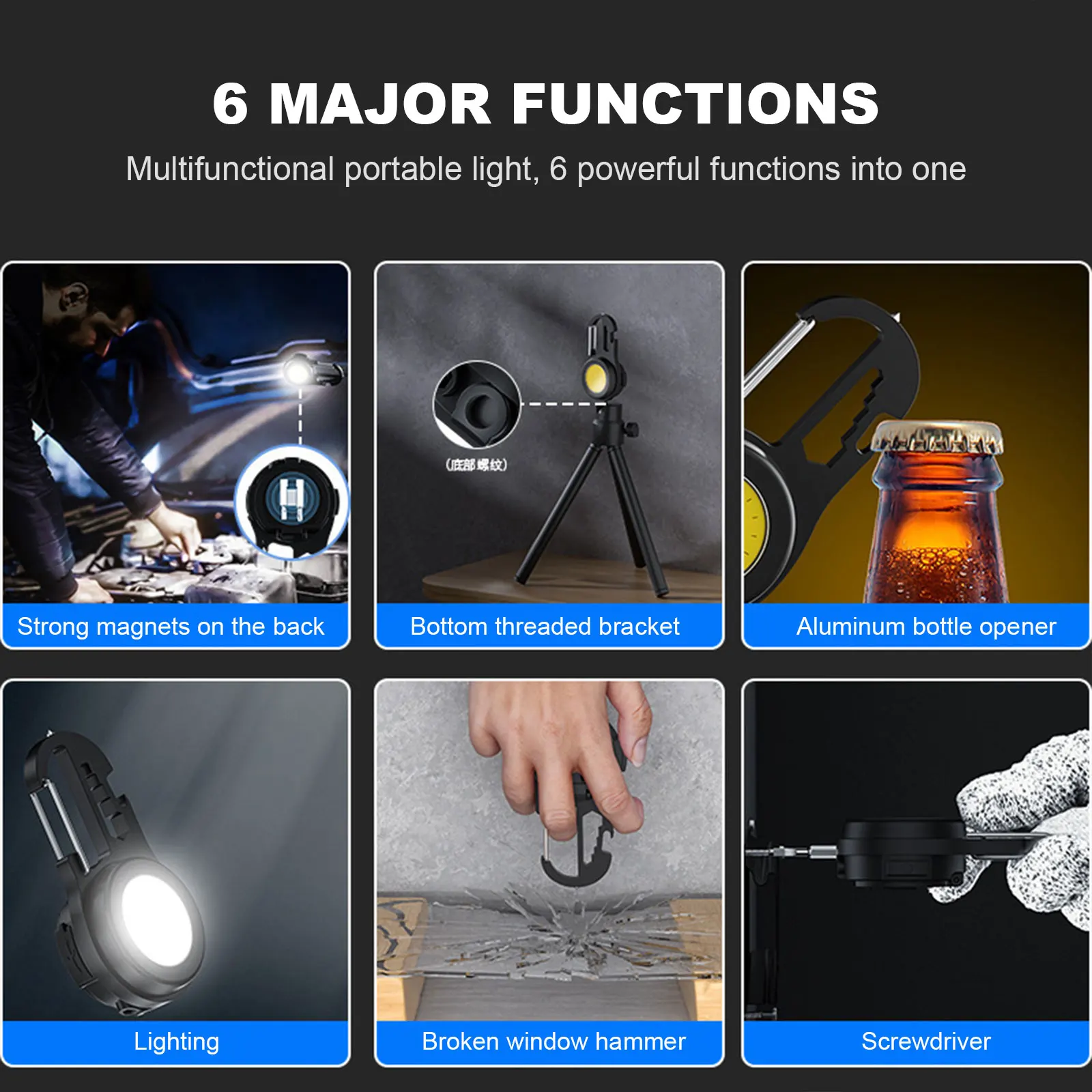 6 MAJOR FUNCTIONS

Multifunctional portable light, 6 powerful functions into one

Strong magnets on the back

(底部螺纹)

Bottom threaded bracket

Aluminum bottle opener

Lighting

Broken window hammer

Screwdriver