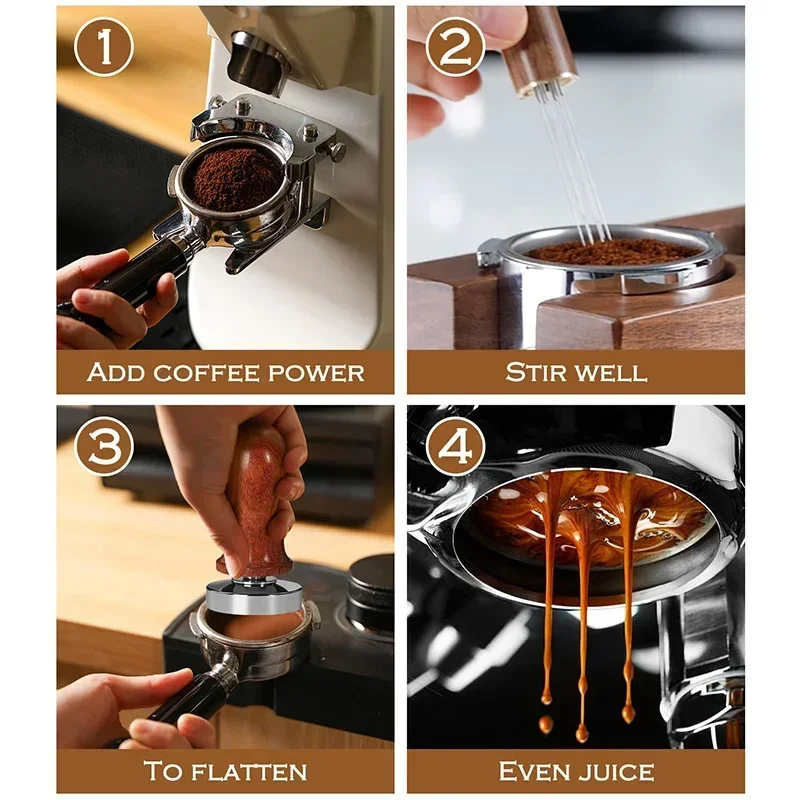 1
ADD COFFEE POWER

2
STIR WELL

3
TO FLATTEN

4
EVEN JUICE