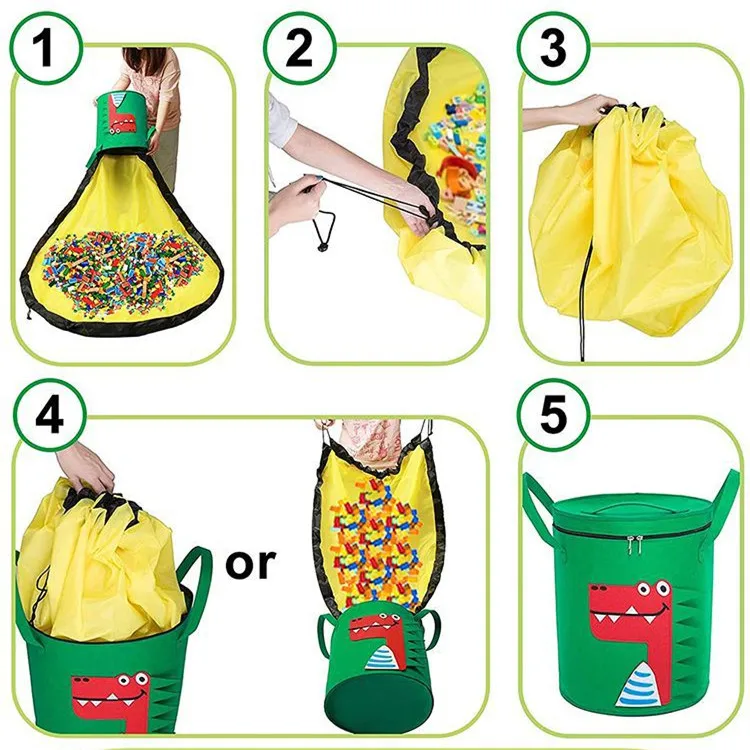 1

2

3

4

or

5