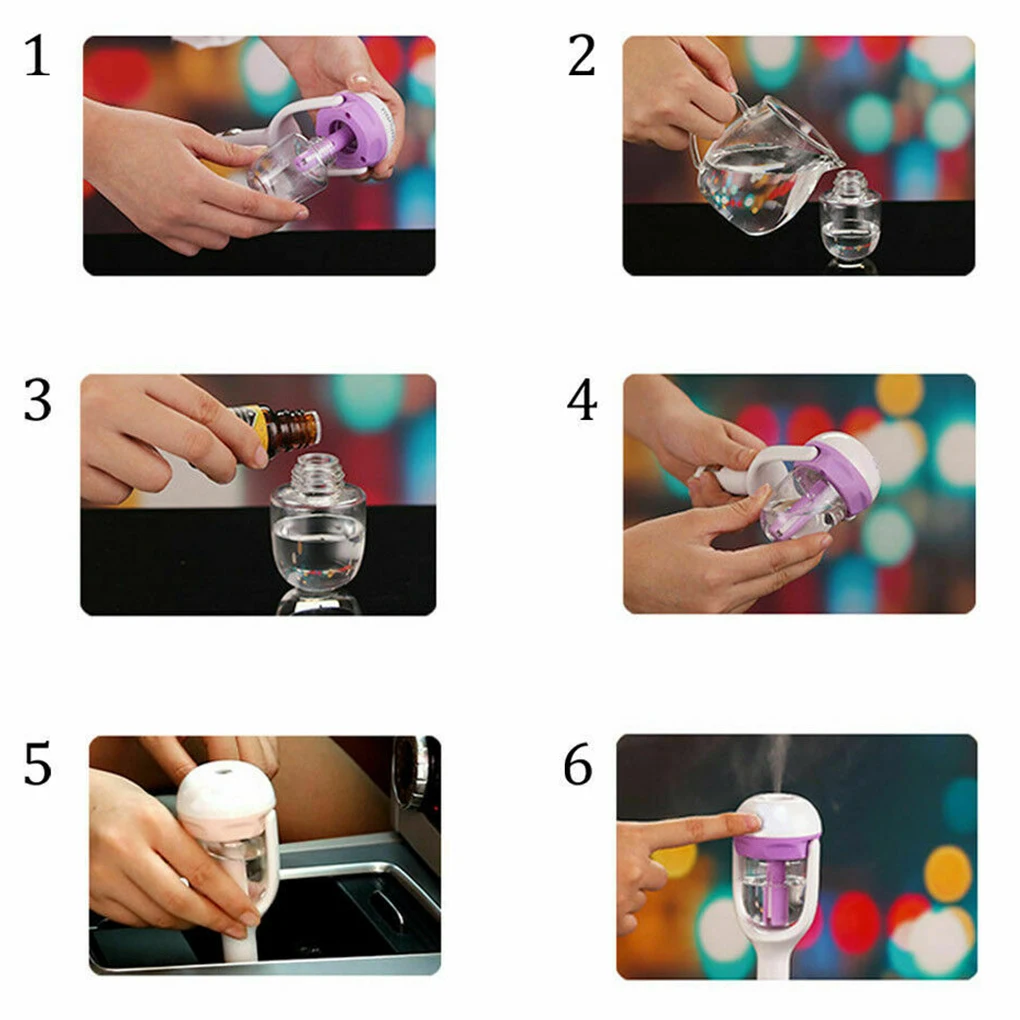 1

2

3

4

5

6