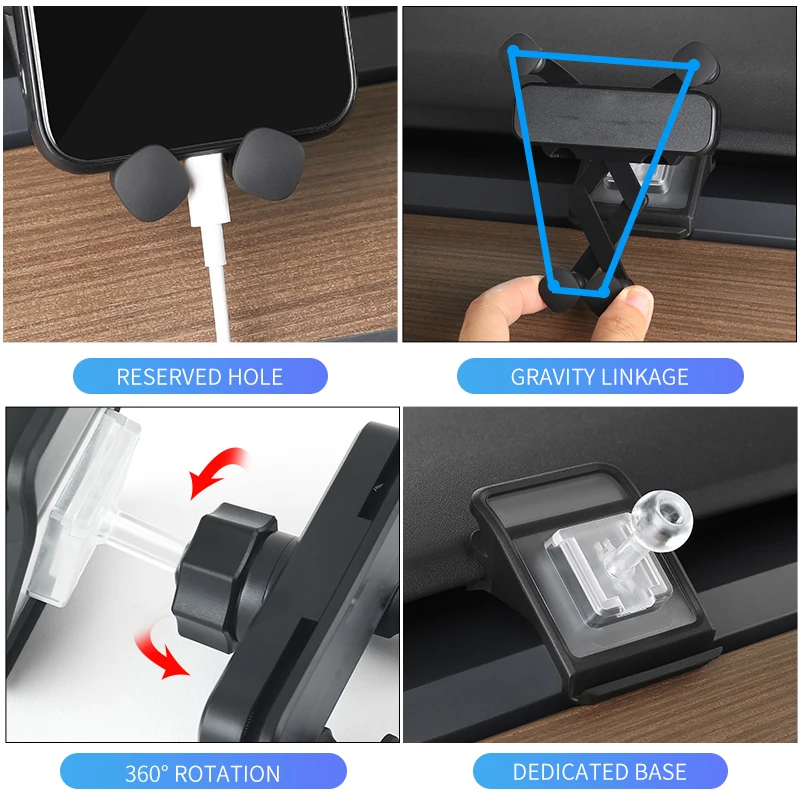 RESERVED HOLE

GRAVITY LINKAGE

360° ROTATION

DEDICATED BASE