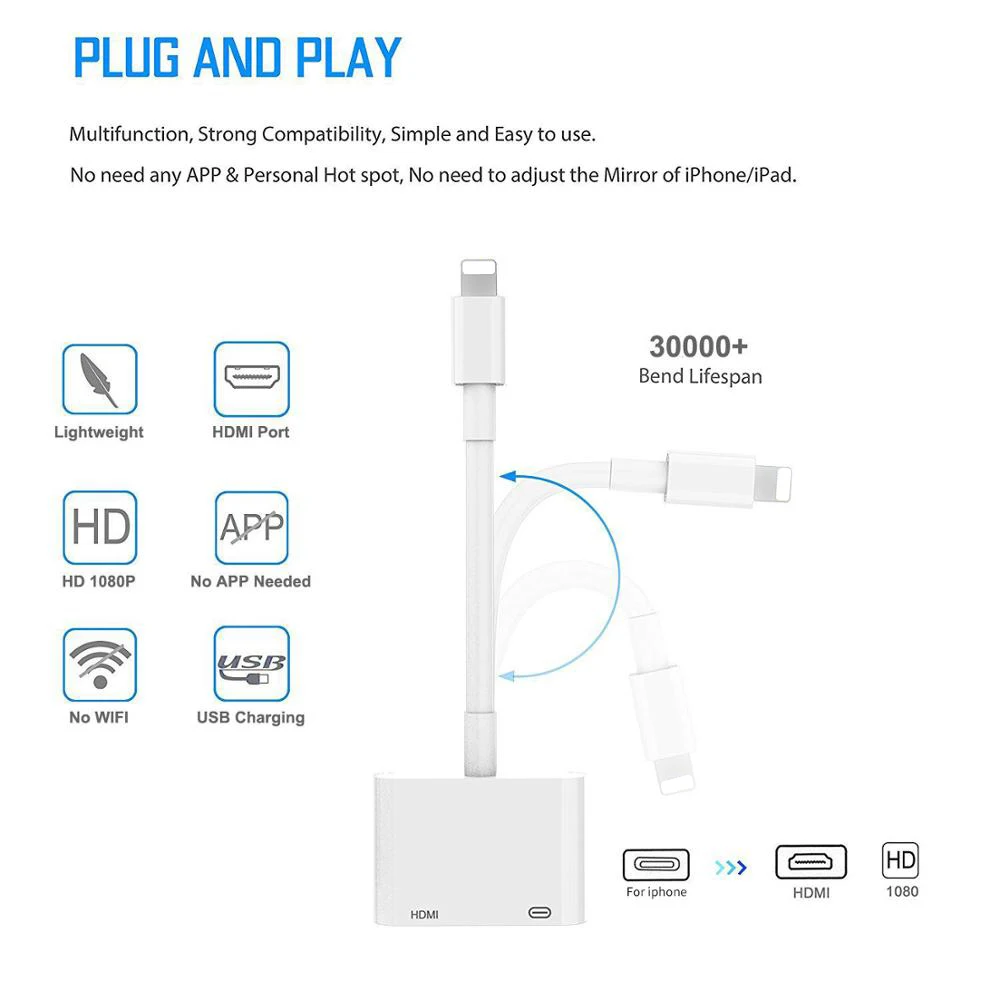 PLUG AND PLAY

Multifunction, Strong Compatibility, Simple and Easy to use.

No need any APP & Personal Hot spot, No need to adjust the Mirror of iPhone/iPad.

Lightweight

HDMI Port

HD

HD 1080P

APP

No APP Needed

No WIFI

USB

USB Charging

30000+
Bend Lifespan

HDMI

For iphone

HDMI

HD
1080