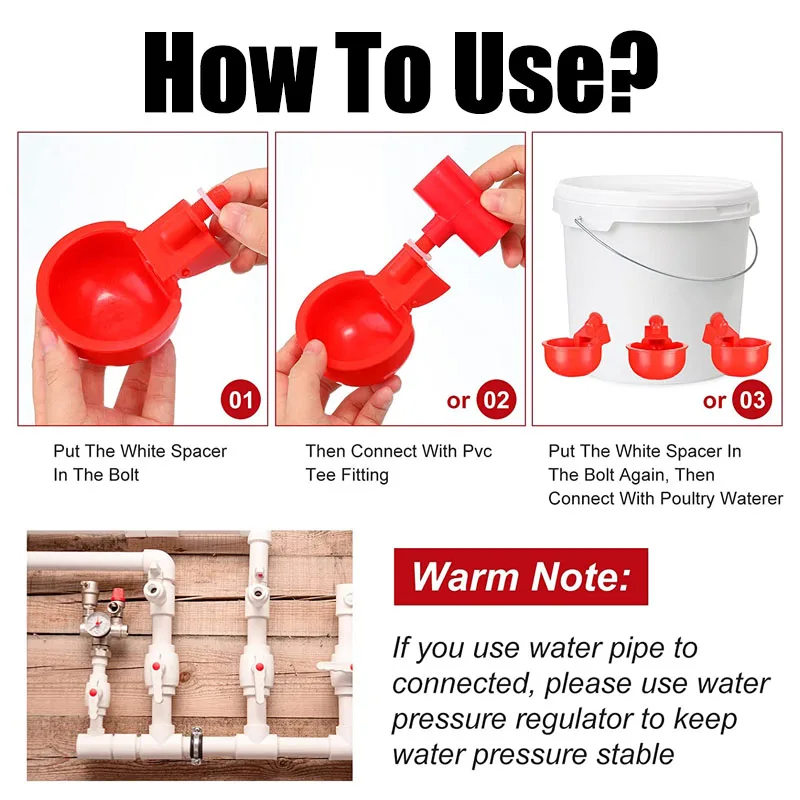 How To Use?

01

or 02

or 03

Put The White Spacer In The Bolt

Then Connect With Pvc Tee Fitting

Put The White Spacer In The Bolt Again, Then Connect With Poultry Waterer

Warm Note:

If you use water pipe to connected, please use water pressure regulator to keep water pressure stable