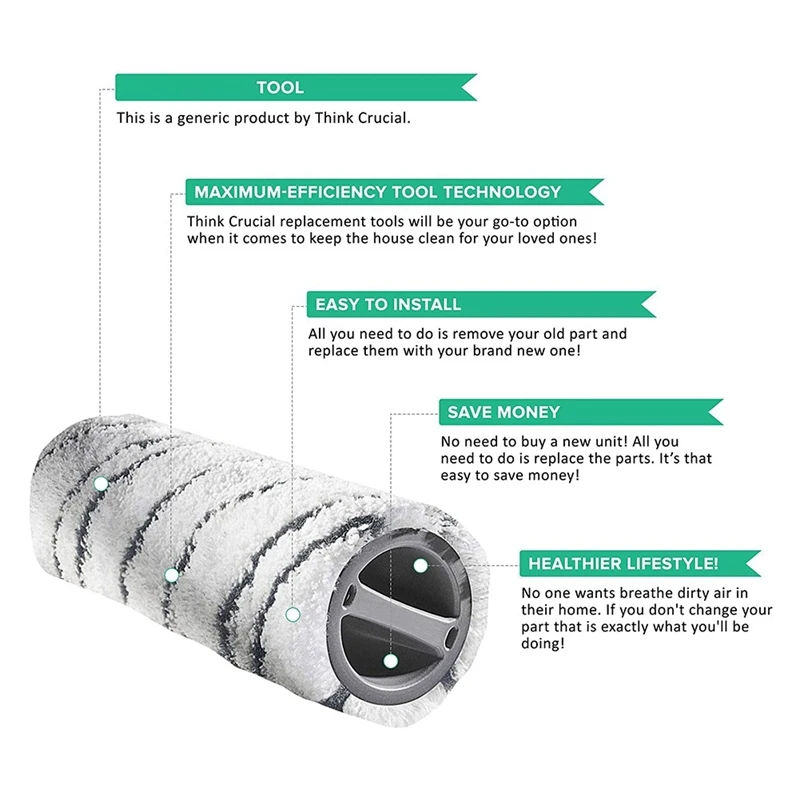 TOOL

This is a generic product by Think Crucial.

MAXIMUM-EFFICIENCY TOOL TECHNOLOGY

Think Crucial replacement tools will be your go-to option when it comes to keep the house clean for your loved ones!

EASY TO INSTALL

All you need to do is remove your old part and replace them with your brand new one!

SAVE MONEY

No need to buy a new unit! All you need to do is replace the parts. It's that easy to save money!

HEALTHIER LIFESTYLE!

No one wants breathe dirty air in their home. If you don't change your part that is exactly what you'll be doing!