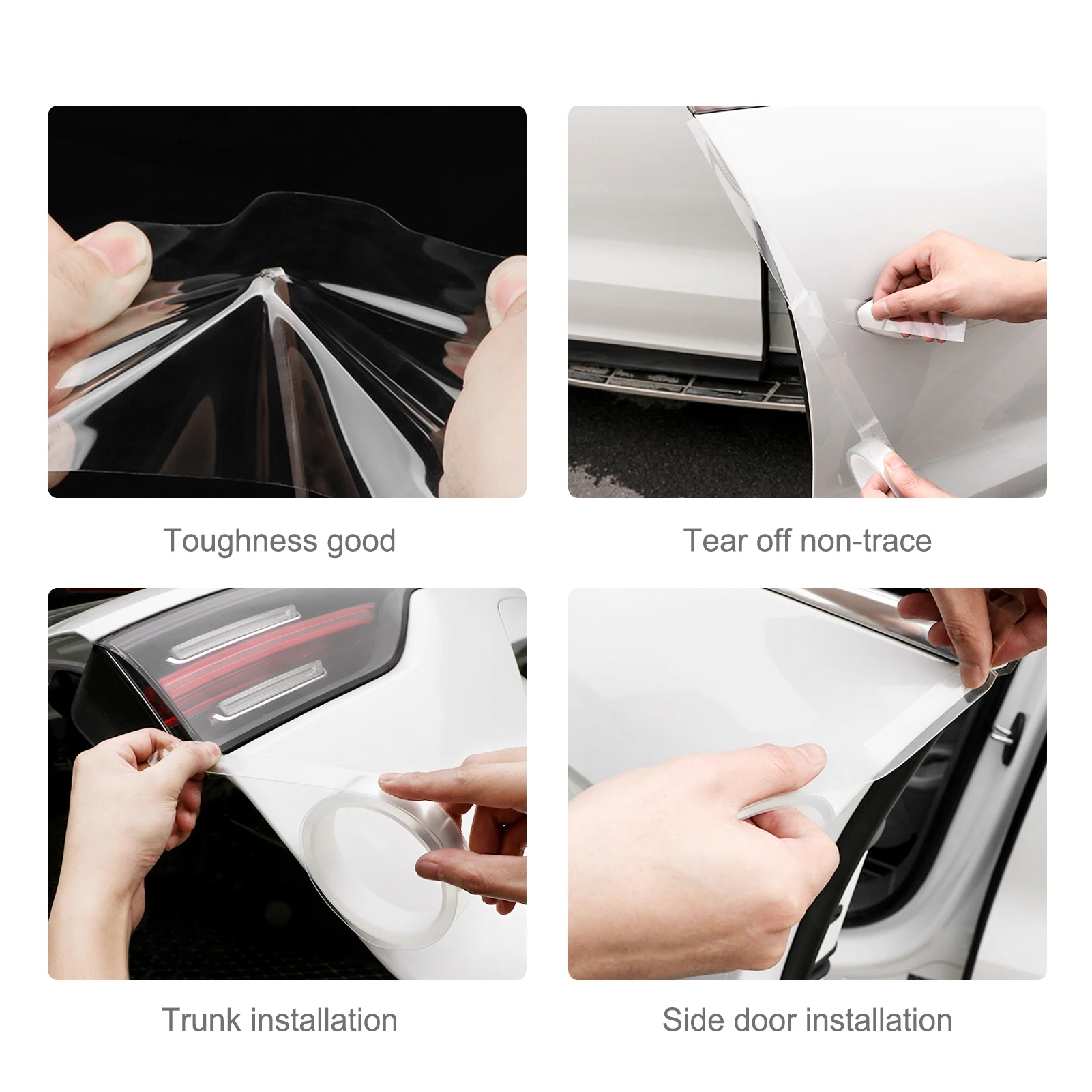 Toughness good

Tear off non-trace

Trunk installation

Side door installation